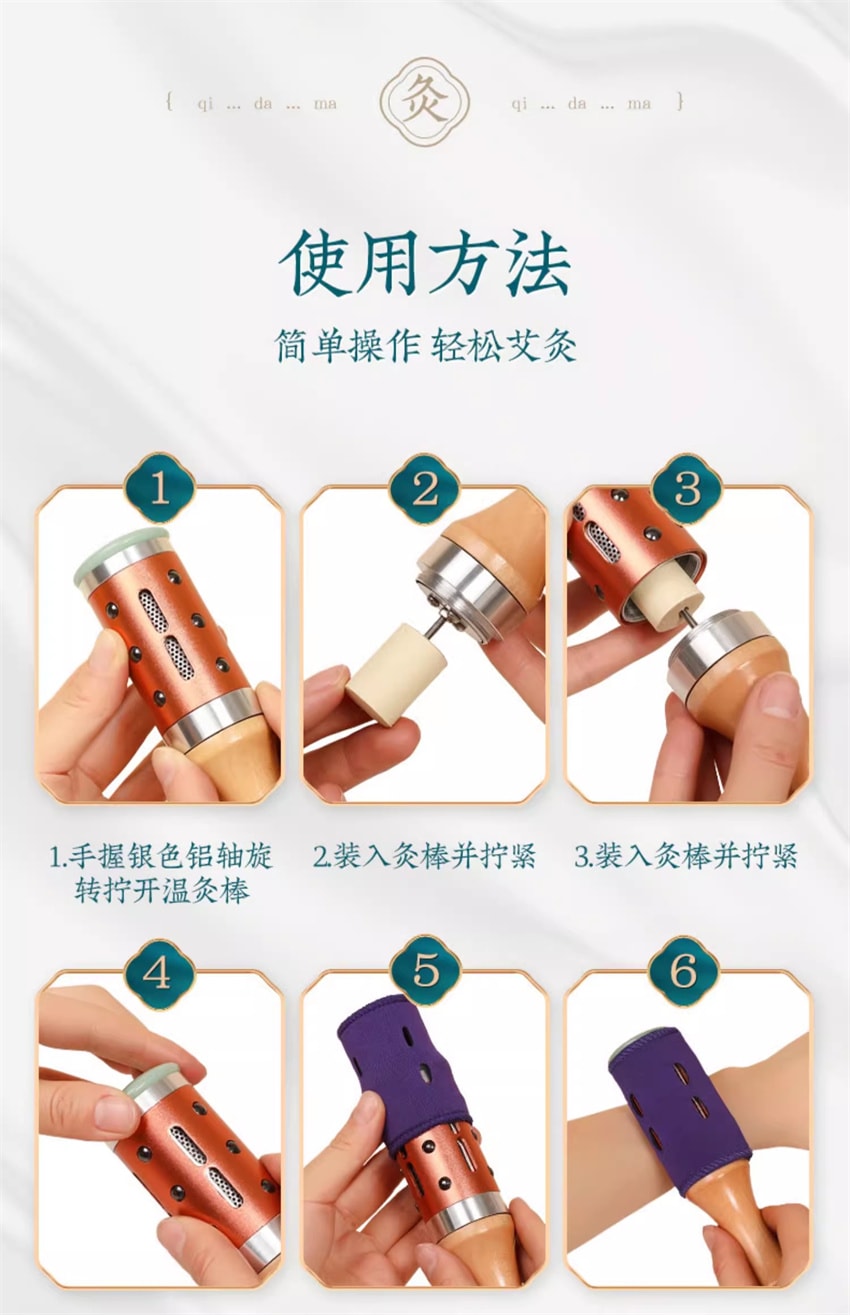 { qi ... da ... ma 灸 qi ... da ... ma }

使用方法

简单操作 轻松艾灸

1

2

3

1.手握银色铝轴旋转拧开温灸棒

2.装入灸棒并拧紧

3.装入灸棒并拧紧

4

5

6