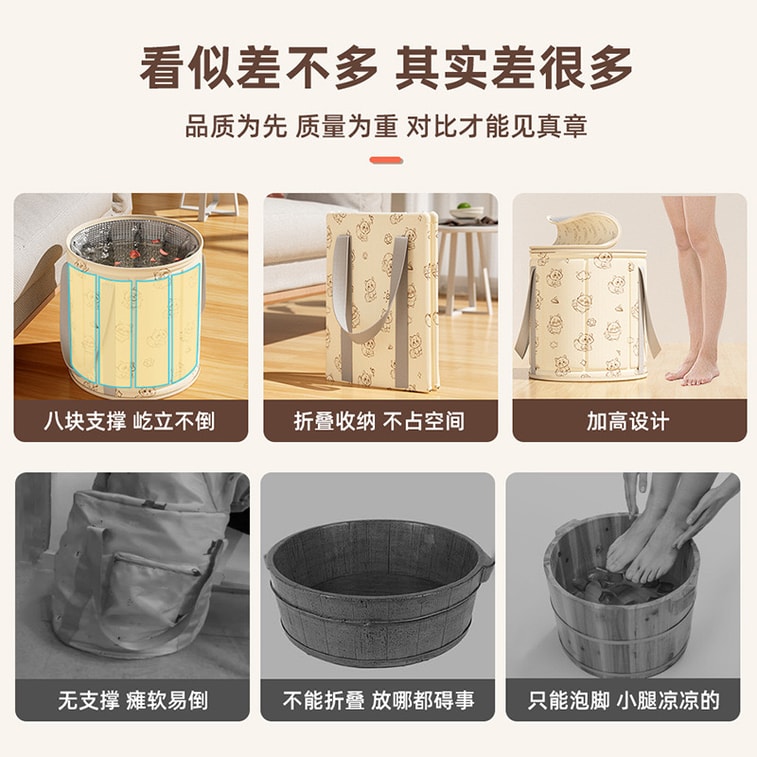 看似差不多 其实差很多

品质为先 质量为重 对比才能见真章

八块支撑 屹立不倒

折叠收纳 不占空间

加高设计

无支撑 瘫软易倒

不能折叠 放哪都碍事

只能泡脚 小腿凉凉的