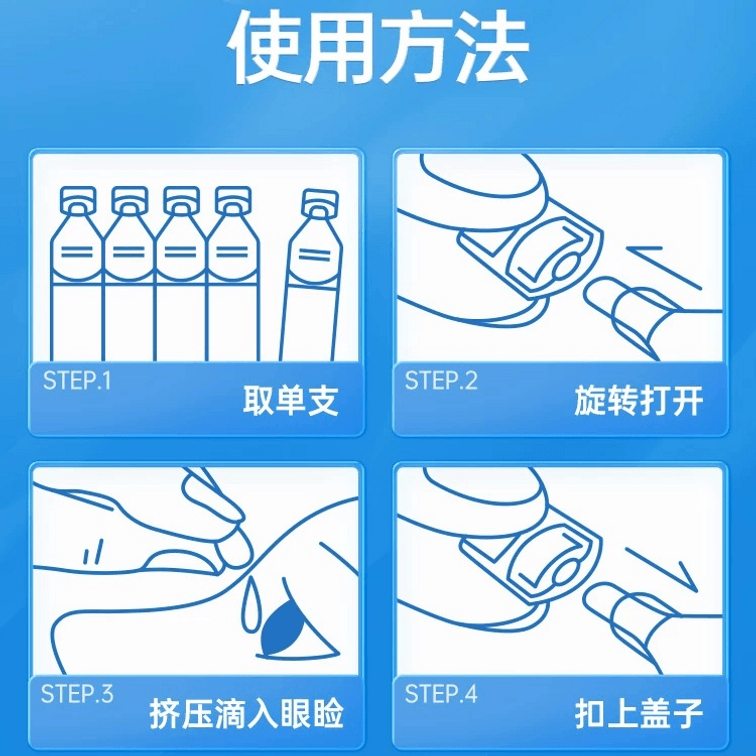 使用方法

STEP.1
取单支

STEP.2
旋转打开

STEP.3
挤压滴入眼睑

STEP.4
扣上盖子