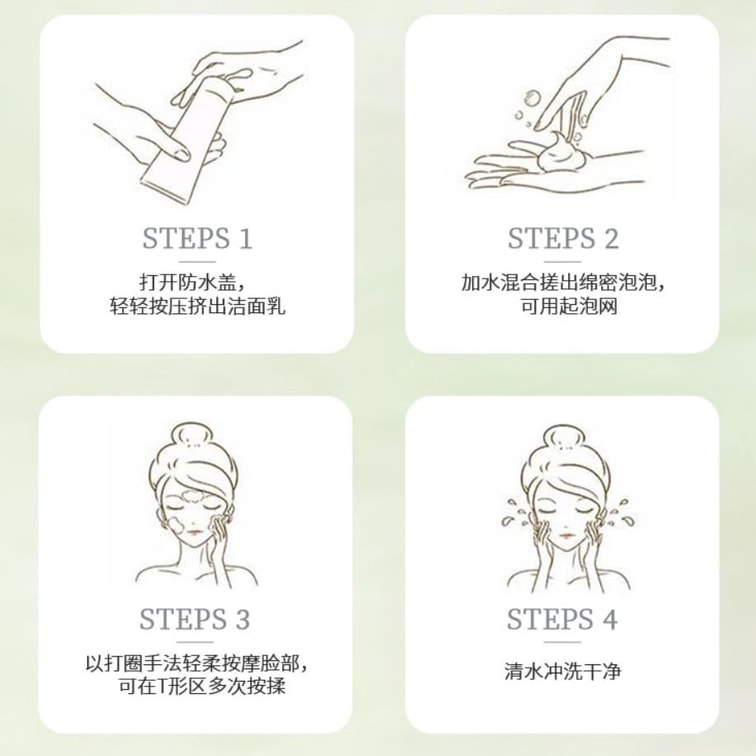 STEPS 1

打开防水盖，
轻轻按压挤出洁面乳

STEPS 2

加水混合搓出绵密泡泡，
可用起泡网

STEPS 3

以打圈手法轻柔按摩脸部，
可在T形区多次按揉

STEPS 4

清水冲洗干净