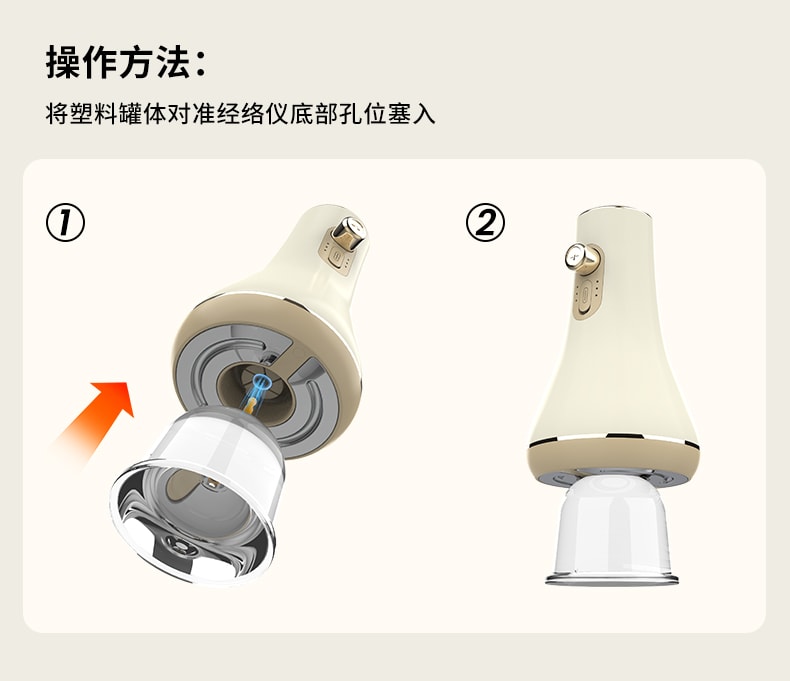 操作方法：

将塑料罐体对准经络仪底部孔位塞入

①

②