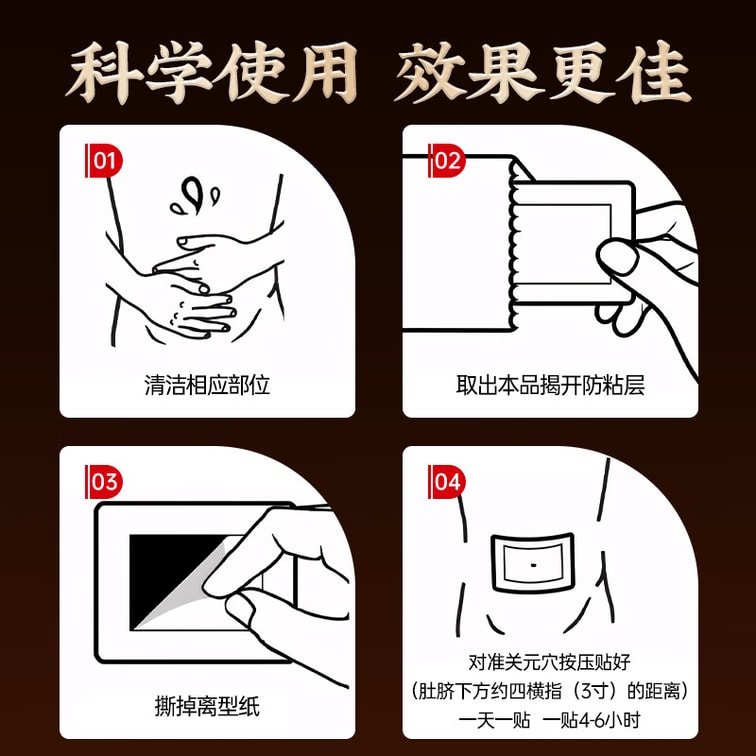 科学使用 效果更佳

01
清洁相应部位

02
取出本品揭开防粘层

03
撕掉离型纸

04
对准关元穴按压贴好
（肚脐下方约四横指（3寸）的距离）
一天一贴 一贴4-6小时