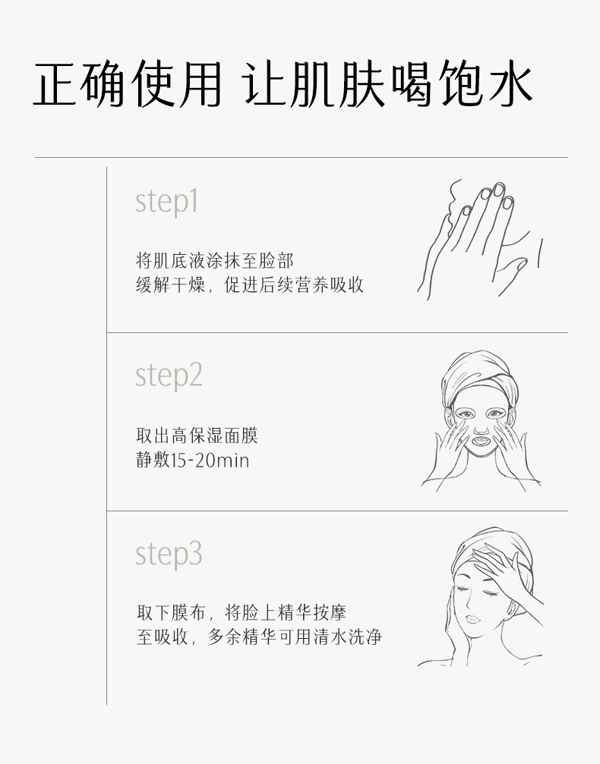 正确使用 让肌肤喝饱水

step1

将肌底液涂抹至脸部
缓解干燥，促进后续营养吸收

step2

取出高保湿面膜
静敷15-20min

step3

取下膜布，将脸上精华按摩
至吸收，多余精华可用清水洗净