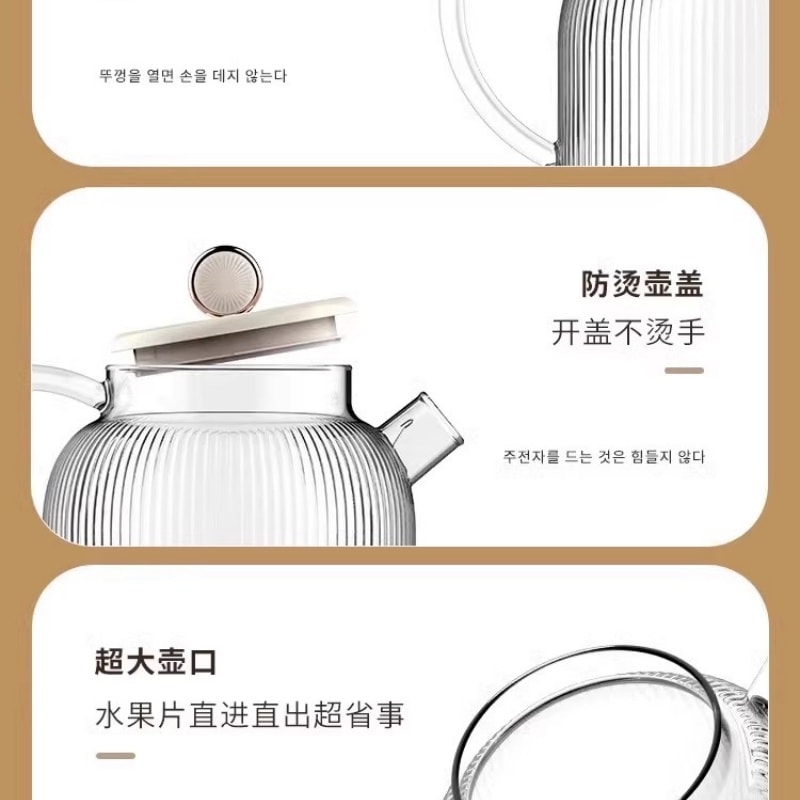 뚜껑을 열면 손을 데지 않는다

防烫壶盖
开盖不烫手

주전자를 드는 것은 힘들지 않다

超大壶口
水果片直进直出超省事