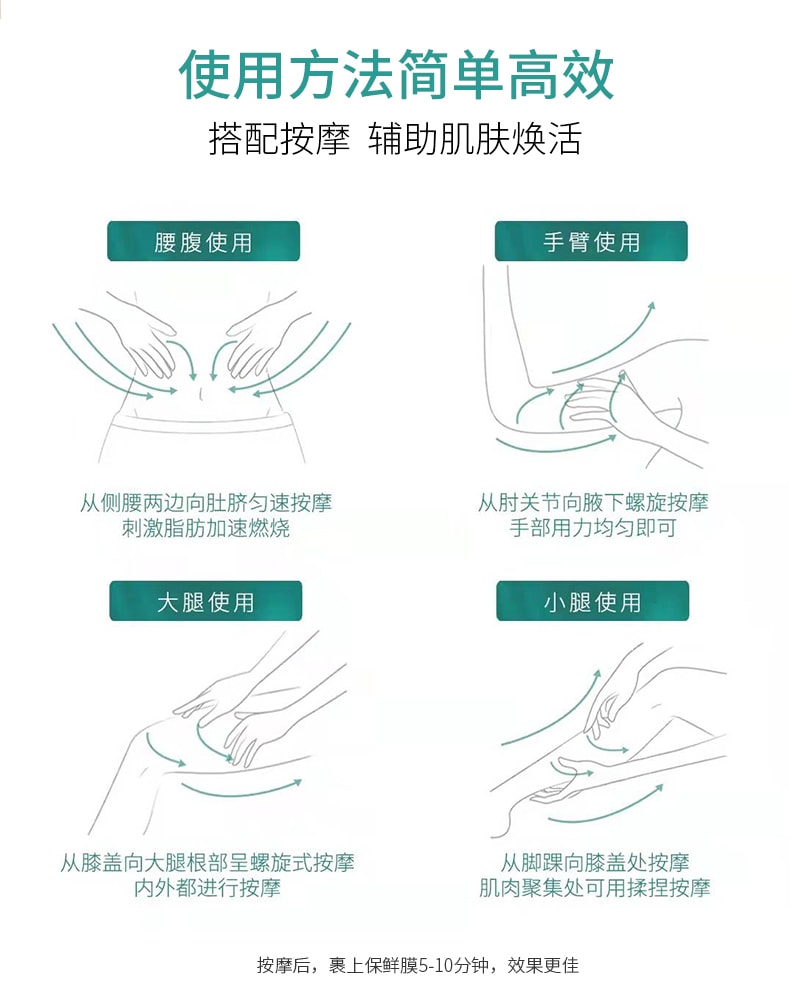 使用方法简单高效

搭配按摩 辅助肌肤焕活

腰腹使用

从侧腰两边向肚脐匀速按摩
刺激脂肪加速燃烧

手臂使用

从肘关节向腋下螺旋按摩
手部用力均匀即可

大腿使用

从膝盖向大腿根部呈螺旋式按摩
内外都进行按摩

小腿使用

从脚踝向膝盖处按摩
肌肉聚集处可用揉捏按摩

按摩后，裹上保鲜膜5-10分钟，效果更佳