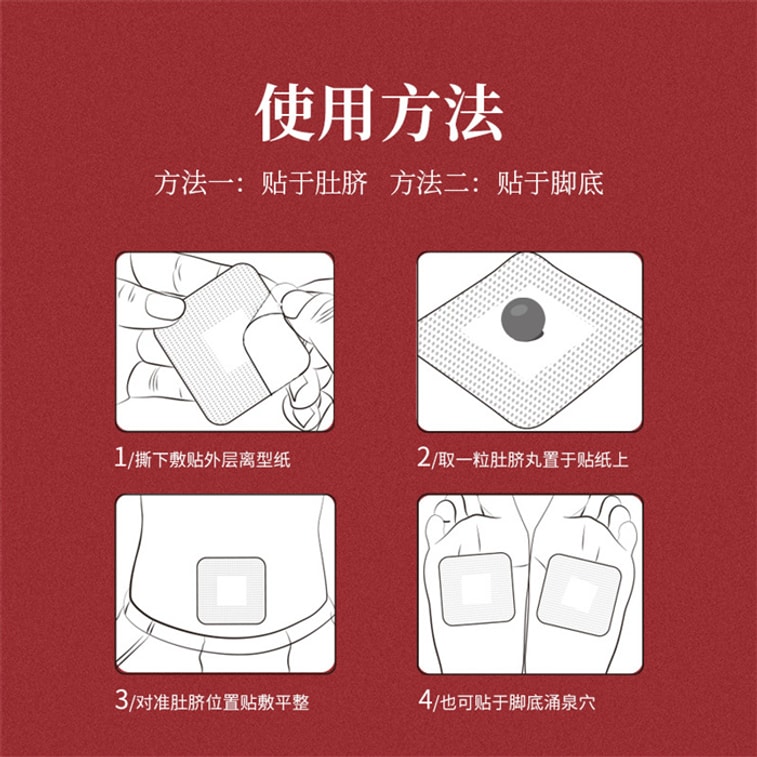 使用方法

方法一：贴于肚脐 方法二：贴于脚底

1/撕下敷贴外层离型纸

2/取一粒肚脐丸置于贴纸上

3/对准肚脐位置贴敷平整

4/也可贴于脚底涌泉穴