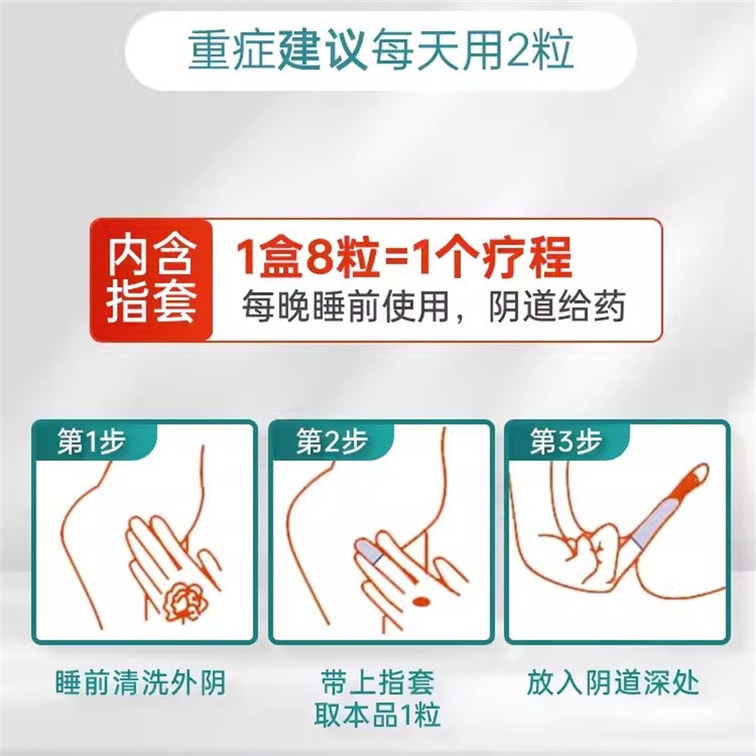 重症建议每天用2粒

内含指套

1盒8粒=1个疗程

每晚睡前使用，阴道给药

第1步

睡前清洗外阴

第2步

带上指套
取本品1粒

第3步

放入阴道深处