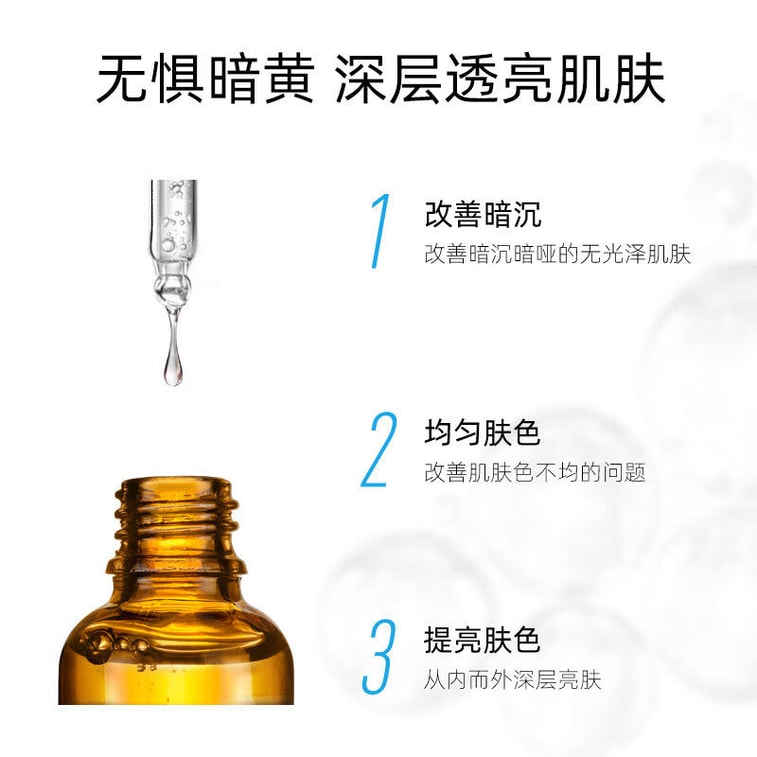 无惧暗黄 深层透亮肌肤

1 改善暗沉
改善暗沉暗哑的无光泽肌肤

2 均匀肤色
改善肌肤色不均的问题

3 提亮肤色
从内而外深层亮肤