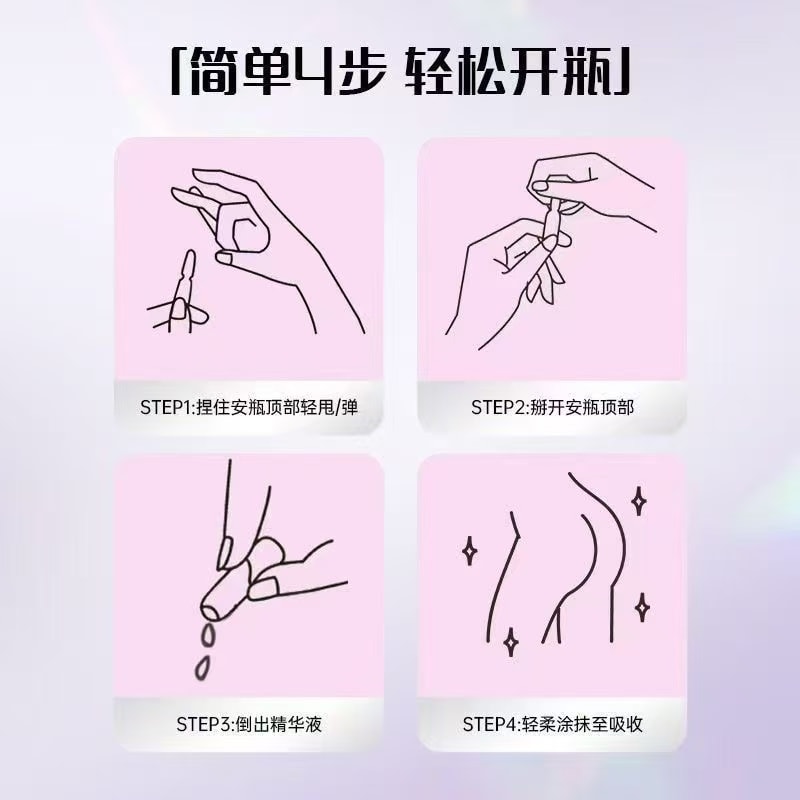 「简单4步 轻松开瓶」

STEP1:捏住安瓶顶部轻甩/弹

STEP2:掰开安瓶顶部

STEP3:倒出精华液

STEP4:轻柔涂抹至吸收