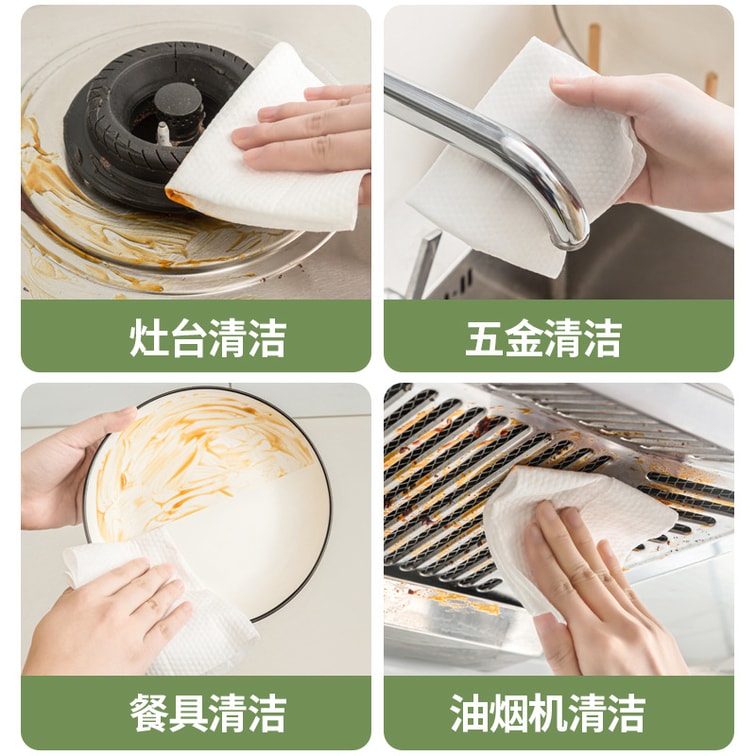 灶台清洁

五金清洁

餐具清洁

油烟机清洁