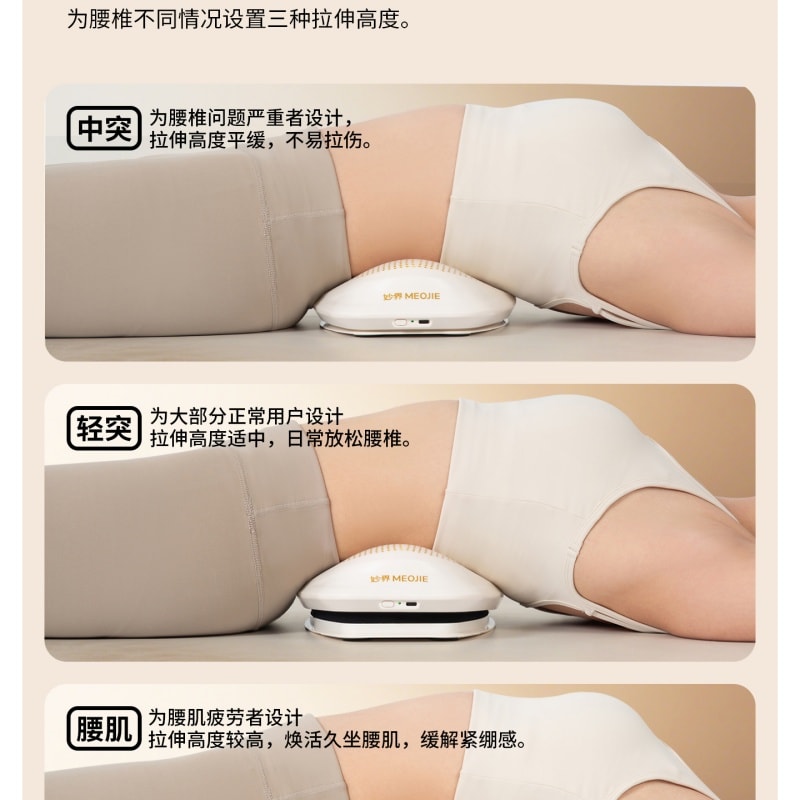 为腰椎不同情况设置三种拉伸高度。

中突
为腰椎问题严重者设计，
拉伸高度平缓，不易拉伤。

妙界 MEOJIE

轻突
为大部分正常用户设计
拉伸高度适中，日常放松腰椎。

妙界 MEOJIE

腰肌
为腰肌疲劳者设计
拉伸高度较高，焕活久坐腰肌，缓解紧绷感。