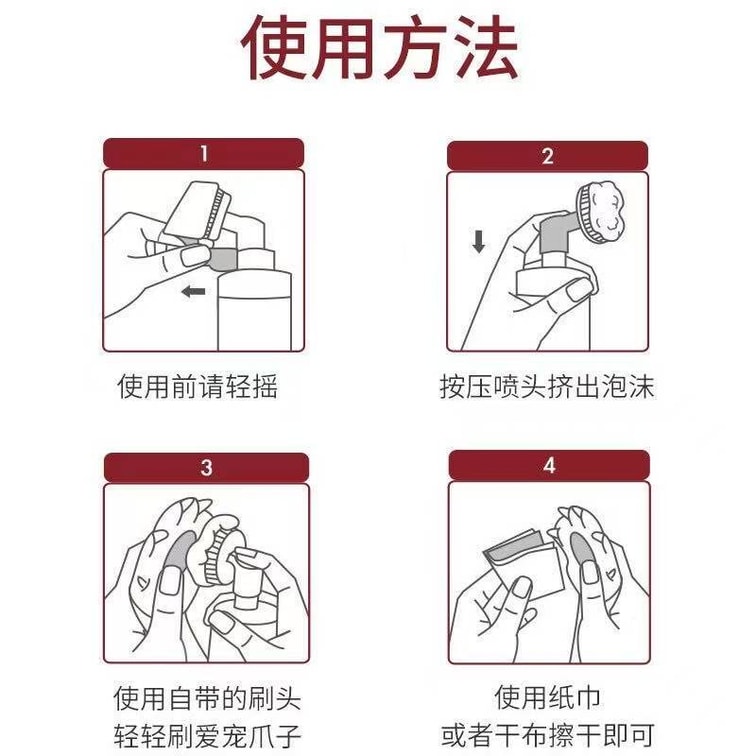 使用方法

1
使用前请轻摇

2
按压喷头挤出泡沫

3
使用自带的刷头
轻轻刷爱宠爪子

4
使用纸巾
或者干布擦干即可