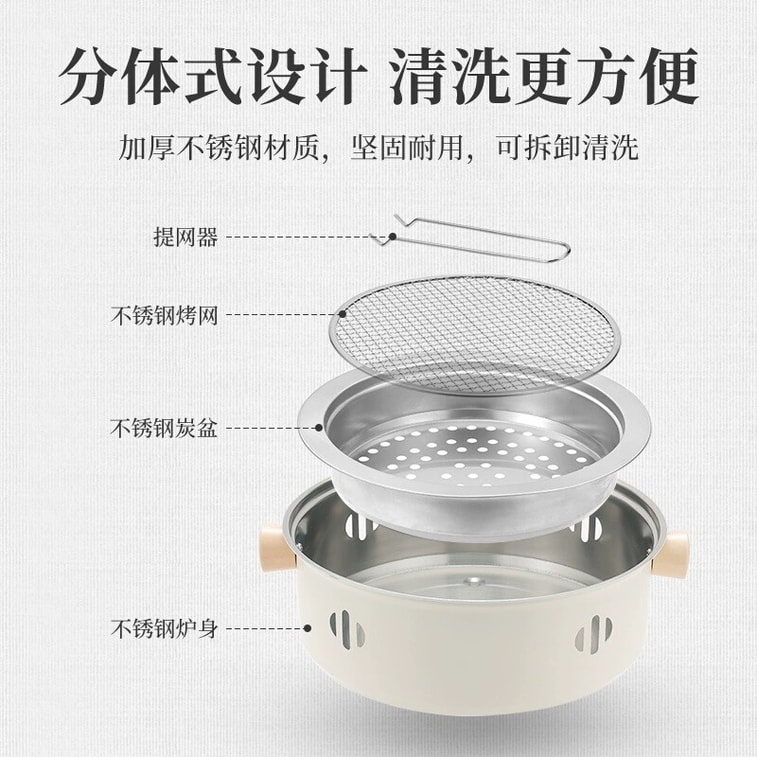 分体式设计 清洗更方便

加厚不锈钢材质，坚固耐用，可拆卸清洗

提网器

不锈钢烤网

不锈钢炭盆

不锈钢炉身