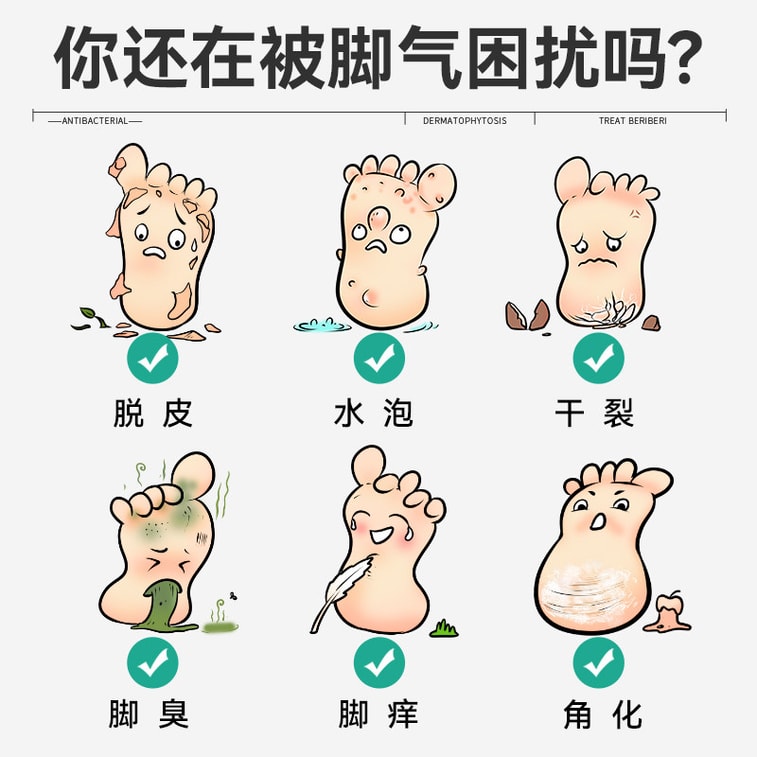 你还在被脚气困扰吗?

—ANTIBACTERIAL— DERMATOPHYTOSIS TREAT BERIBERI

脱 皮

水 泡

干 裂

脚 臭

脚 痒

角 化