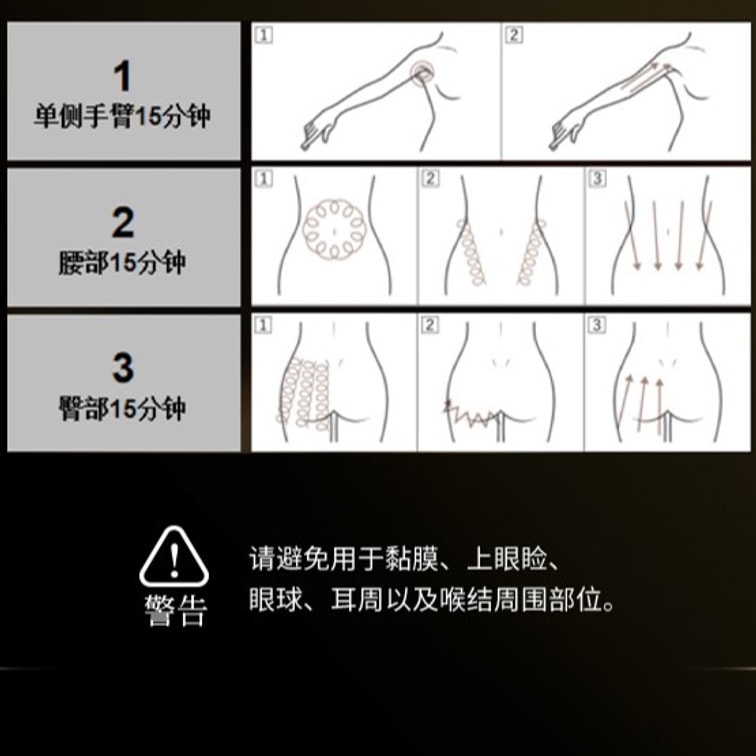 1
单侧手臂15分钟

1 2

2
腰部15分钟

1 2 3

3
臀部15分钟

1 2 3

!
警告

请避免用于黏膜、上眼睑、眼球、耳周以及喉结周围部位。