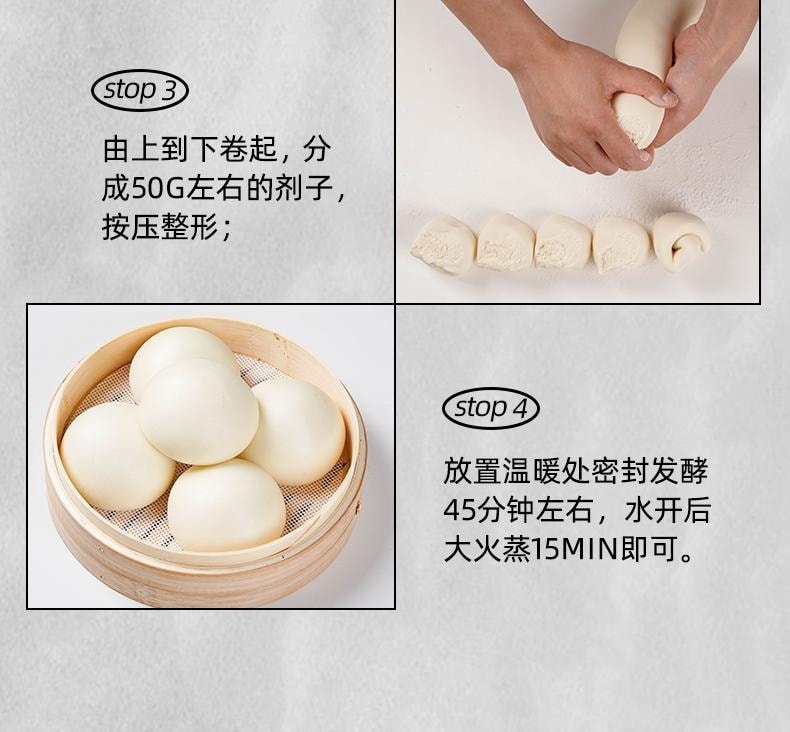 stop 3

由上到下卷起，分成50G左右的剂子，按压整形；

stop 4

放置温暖处密封发酵45分钟左右，水开后大火蒸15MIN即可。