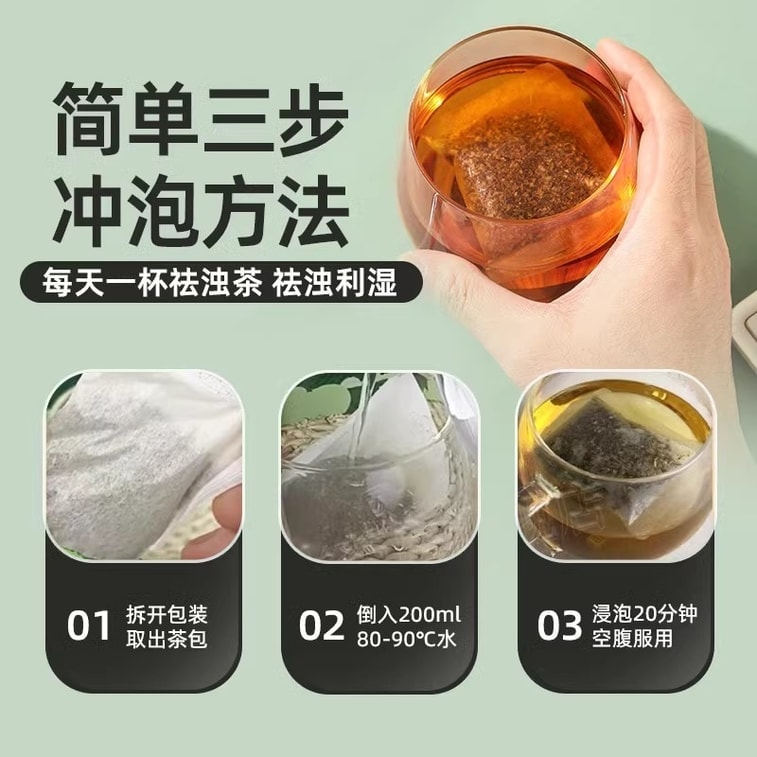 简单三步
冲泡方法

每天一杯祛浊茶 祛浊利湿

01 拆开包装
取出茶包

02 倒入200ml
80-90°C水

03 浸泡20分钟
空腹服用