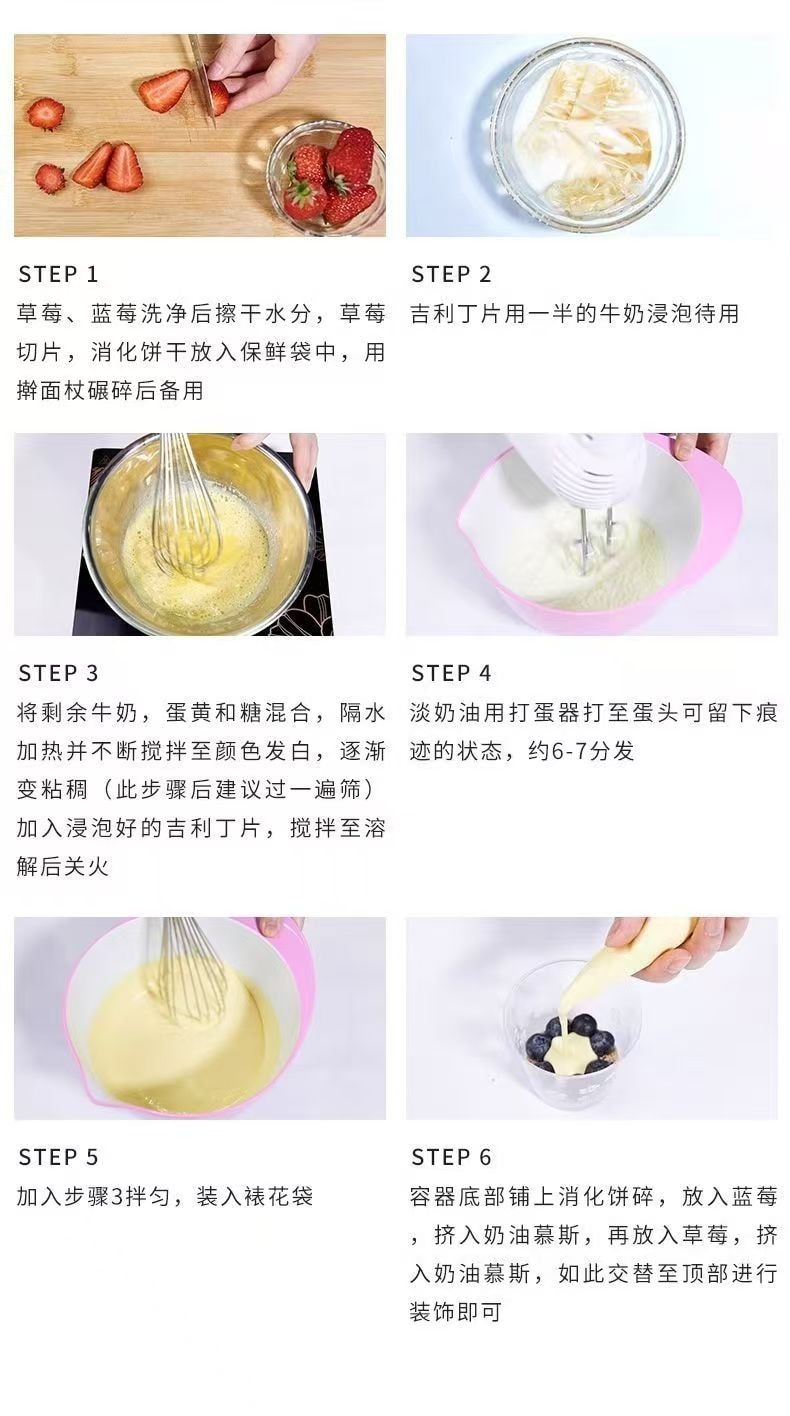 STEP 1
草莓、蓝莓洗净后擦干水分，草莓切片，消化饼干放入保鲜袋中，用擀面杖碾碎后备用

STEP 2
吉利丁片用一半的牛奶浸泡待用

STEP 3
将剩余牛奶，蛋黄和糖混合，隔水加热并不断搅拌至颜色发白，逐渐变粘稠（此步骤后建议过一遍筛）加入浸泡好的吉利丁片，搅拌至溶解后关火

STEP 4
淡奶油用打蛋器打至蛋头可留下痕迹的状态，约6-7分发

STEP 5
加入步骤3拌匀，装入裱花袋

STEP 6
容器底部铺上消化饼碎，放入蓝莓，挤入奶油慕斯，再放入草莓，挤入奶油慕斯，如此交替至顶部进行装饰即可