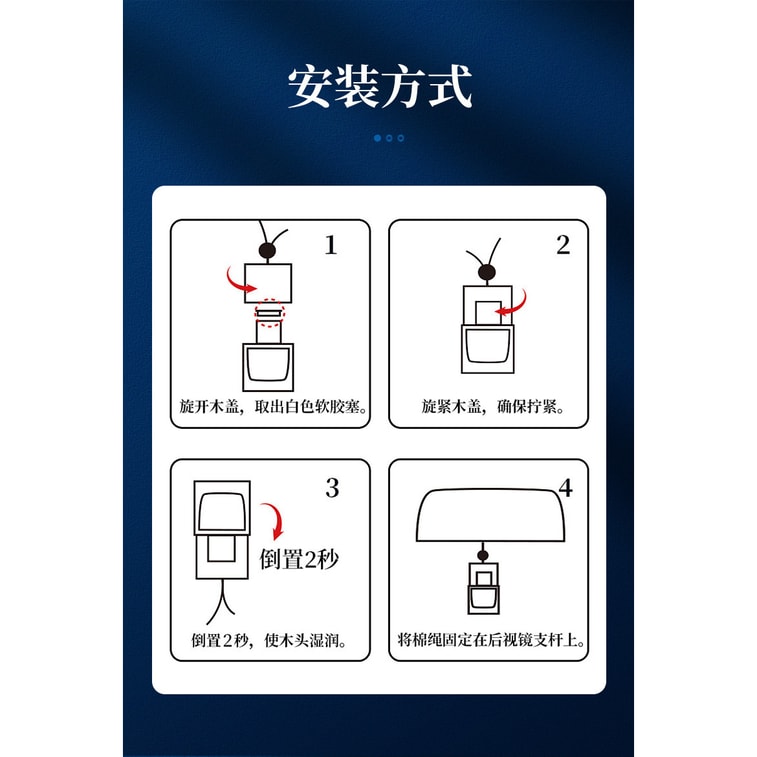 安装方式

1

旋开木盖，取出白色软胶塞。

2

旋紧木盖，确保拧紧。

3

倒置2秒

倒置2秒，使木头湿润。

4

将棉绳固定在后视镜支杆上。