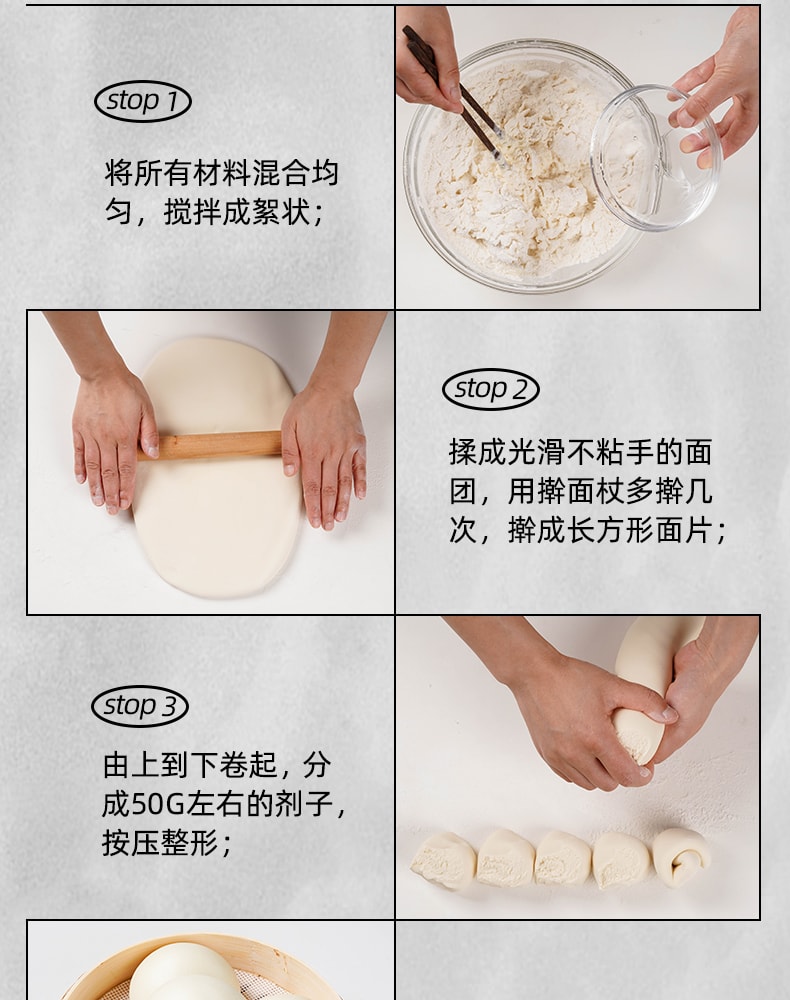 stop 1

将所有材料混合均匀，搅拌成絮状；

stop 2

揉成光滑不粘手的面团，用擀面杖多擀几次，擀成长方形面片；

stop 3

由上到下卷起，分成50G左右的剂子，按压整形；