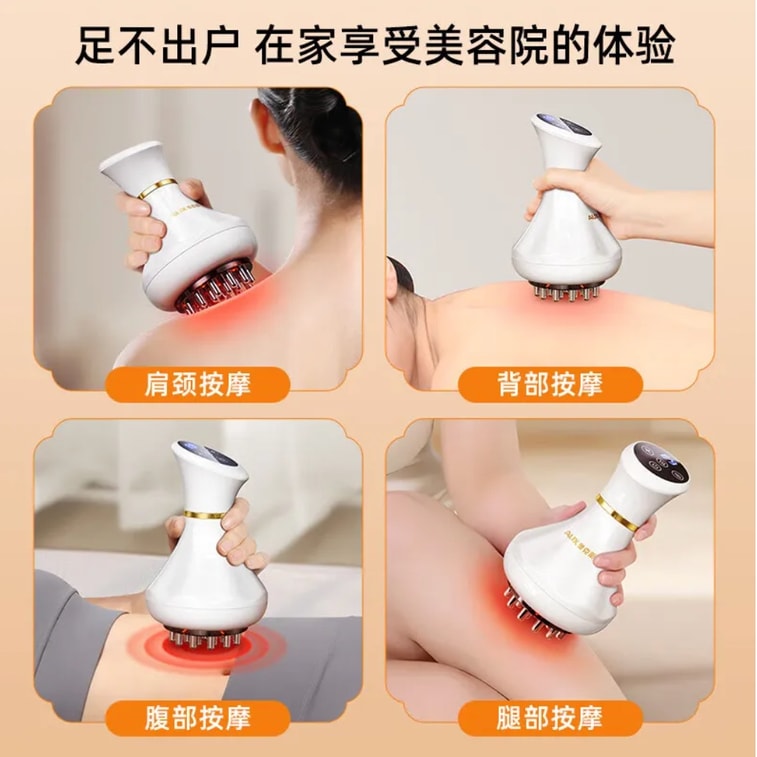 足不出户 在家享受美容院的体验

肩颈按摩

背部按摩

腹部按摩

腿部按摩