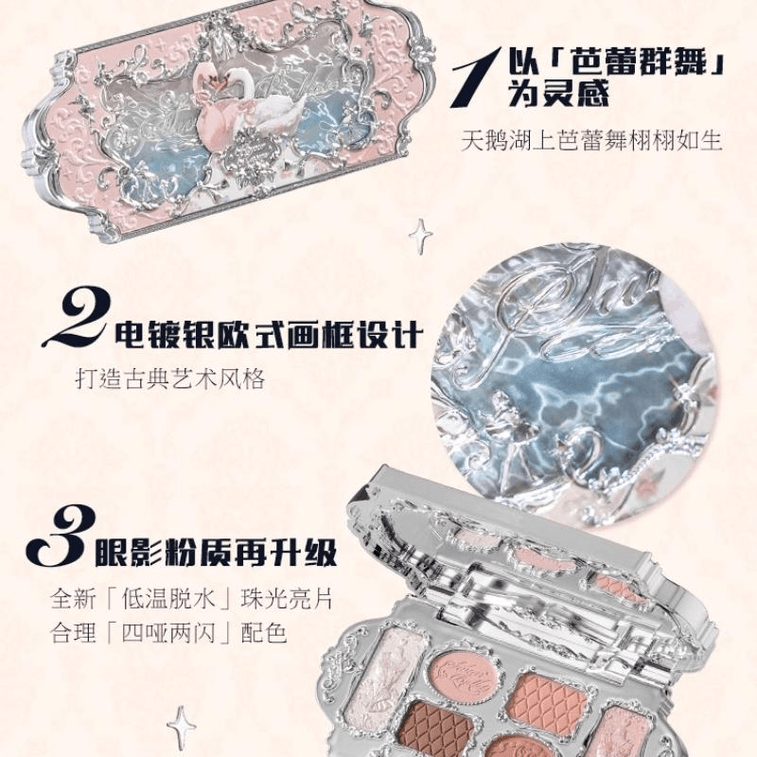 1 以「芭蕾群舞」为灵感

天鹅湖上芭蕾舞栩栩如生

2 电镀银欧式画框设计

打造古典艺术风格

3 眼影粉质再升级

全新「低温脱水」珠光亮片
合理「四哑两闪」配色