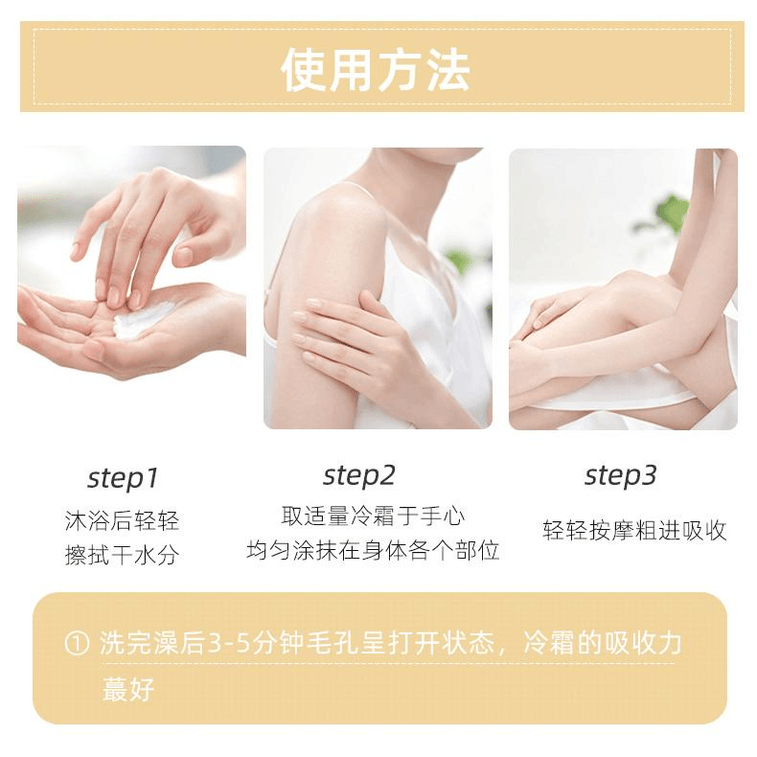 使用方法

step1
沐浴后轻轻
擦拭干水分

step2
取适量冷霜于手心
均匀涂抹在身体各个部位

step3
轻轻按摩粗进吸收

① 洗完澡后3-5分钟毛孔呈打开状态，冷霜的吸收力蕞好