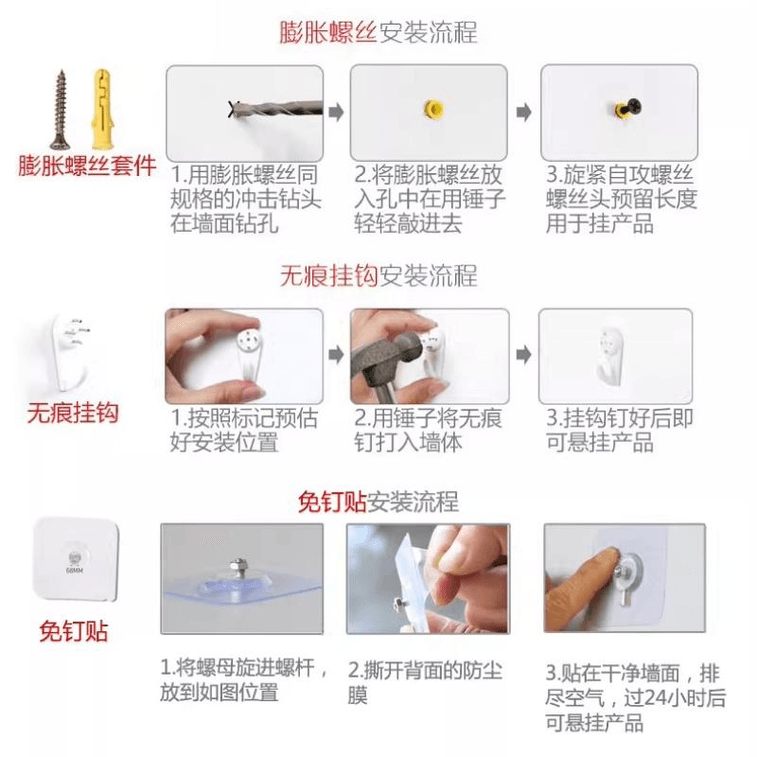 膨胀螺丝安装流程

膨胀螺丝套件

1.用膨胀螺丝同规格的冲击钻头在墙面钻孔

2.将膨胀螺丝放入孔中在用锤子轻轻敲进去

3.旋紧自攻螺丝螺丝头预留长度用于挂产品

无痕挂钩安装流程

无痕挂钩

1.按照标记预估好安装位置

2.用锤子将无痕钉打入墙体

3.挂钩钉好后即可悬挂产品

免钉贴安装流程

68MM

免钉贴

1.将螺母旋进螺杆，放到如图位置

2.撕开背面的防尘膜

3.贴在干净墙面，排尽空气，过24小时后可悬挂产品