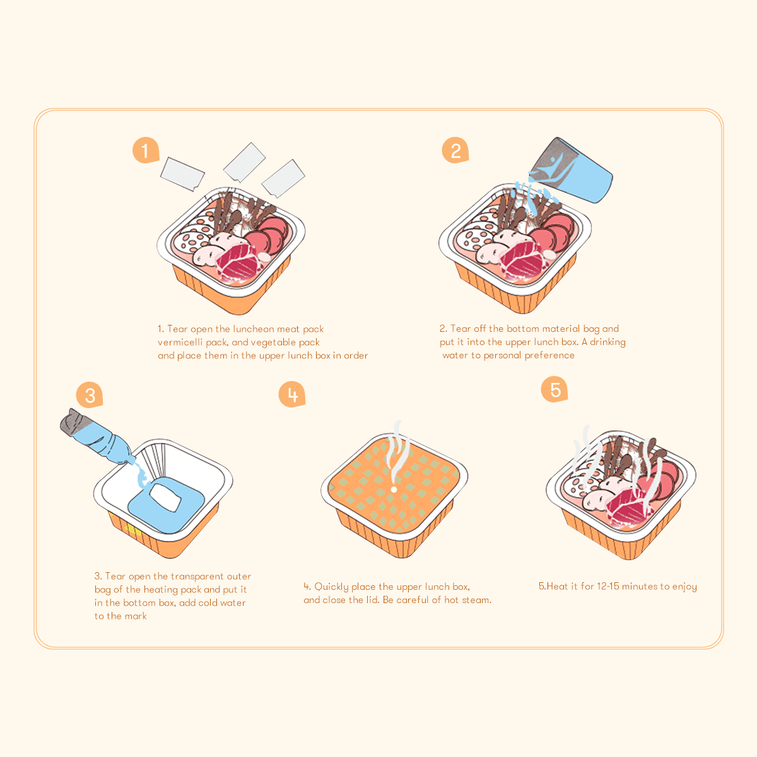 1

1. Tear open the luncheon meat pack vermicelli pack, and vegetable pack and place them in the upper lunch box in order

2

2. Tear off the bottom material bag and put it into the upper lunch box. A drinking water to personal preference

3

3. Tear open the transparent outer bag of the heating pack and put it in the bottom box, add cold water to the mark

4

4. Quickly place the upper lunch box, and close the lid. Be careful of hot steam.

5

5.Heat it for 12-15 minutes to enjoy