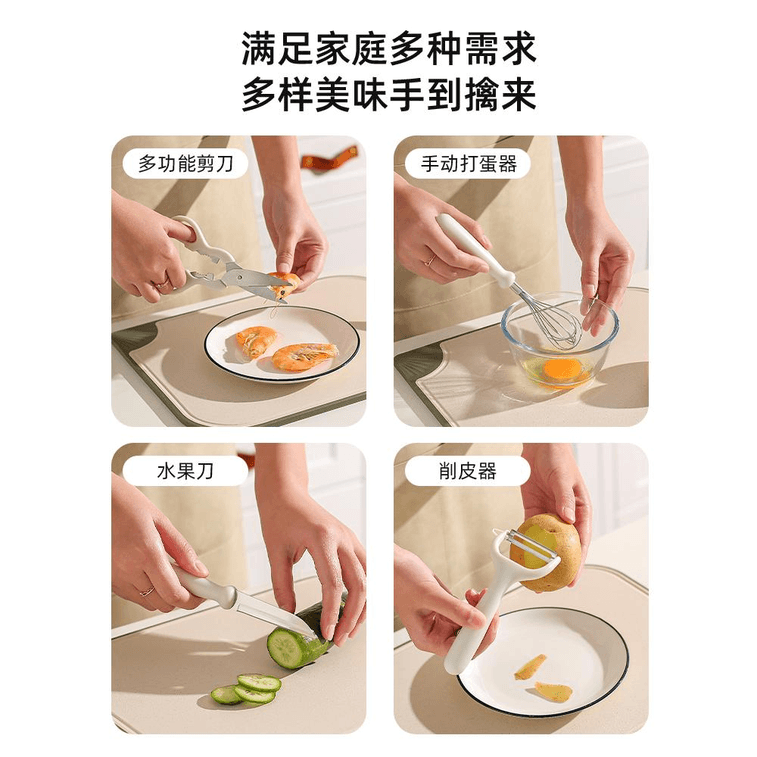 满足家庭多种需求
多样美味手到擒来

多功能剪刀

手动打蛋器

水果刀

削皮器