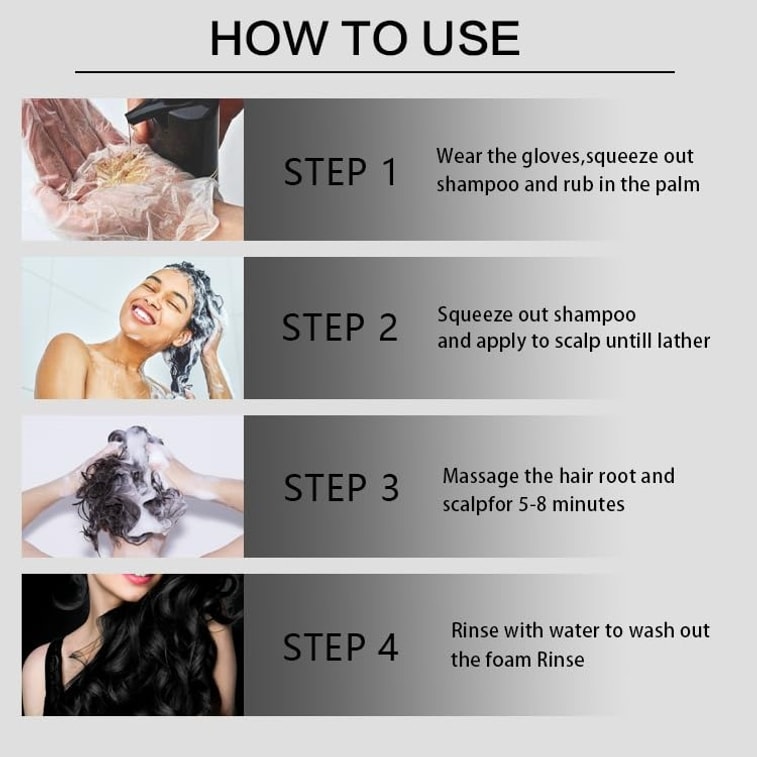 HOW TO USE

STEP 1

Wear the gloves,squeeze out shampoo and rub in the palm

STEP 2

Squeeze out shampoo and apply to scalp untill lather

STEP 3

Massage the hair root and scalpfor 5-8 minutes

STEP 4

Rinse with water to wash out the foam Rinse