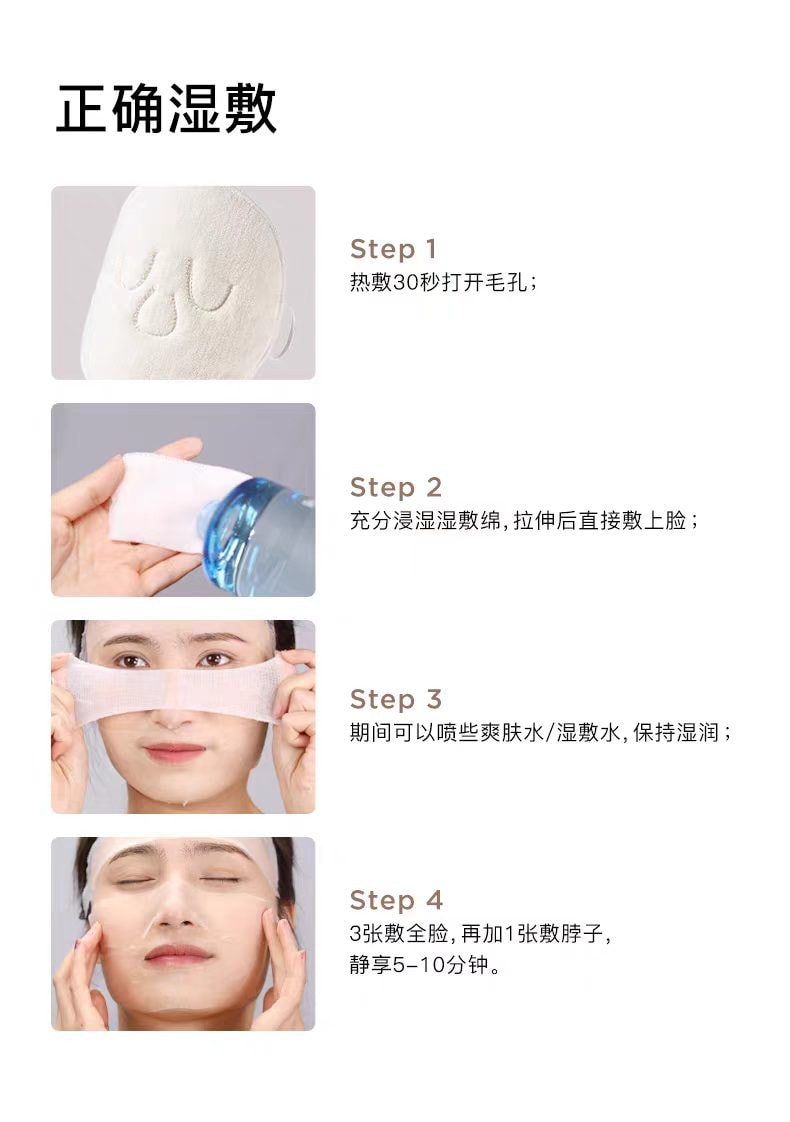 正确湿敷

Step 1
热敷30秒打开毛孔；

Step 2
充分浸湿湿敷绵，拉伸后直接敷上脸；

Step 3
期间可以喷些爽肤水/湿敷水，保持湿润；

Step 4
3张敷全脸，再加1张敷脖子，
静享5-10分钟。