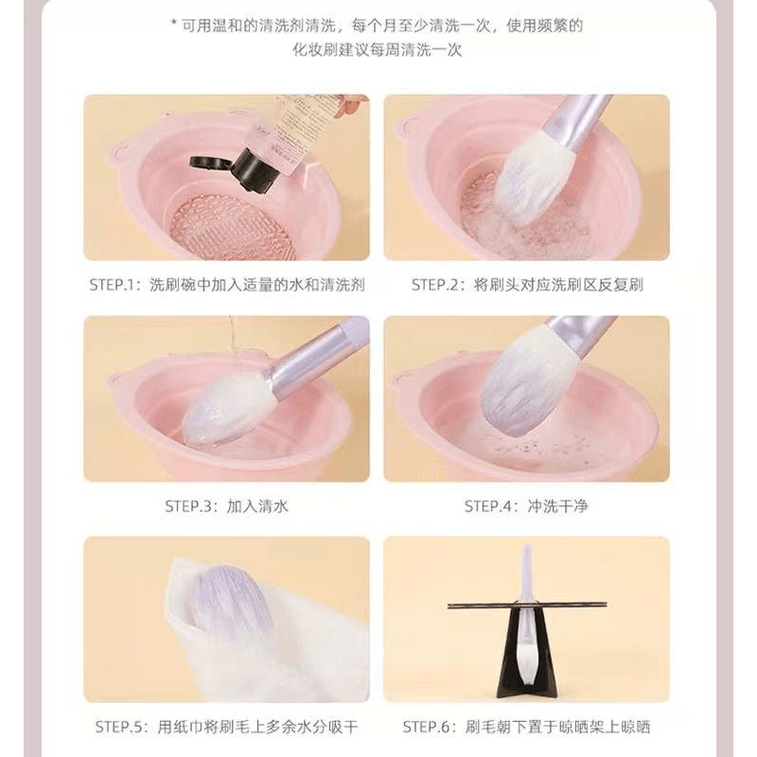 * 可用温和的清洗剂清洗，每个月至少清洗一次，使用频繁的化妆刷建议每周清洗一次

STEP.1：洗刷碗中加入适量的水和清洗剂

STEP.2：将刷头对应洗刷区反复刷

STEP.3：加入清水

STEP.4：冲洗干净

STEP.5：用纸巾将刷毛上多余水分吸干

STEP.6：刷毛朝下置于晾晒架上晾晒