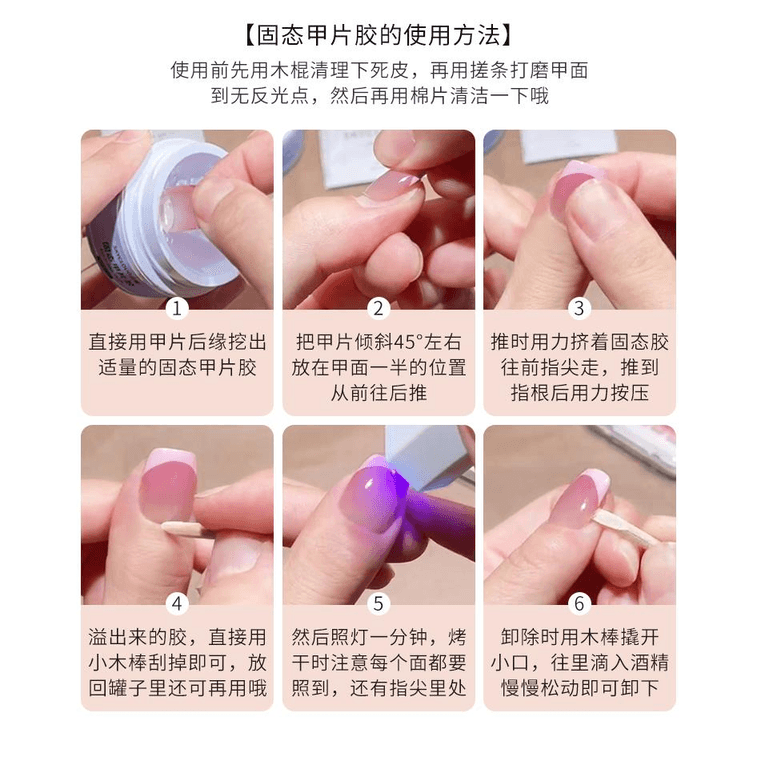 【固态甲片胶的使用方法】

使用前先用木棍清理下死皮，再用搓条打磨甲面到无反光点，然后再用棉片清洁一下哦

1

直接用甲片后缘挖出适量的固态甲片胶

2

把甲片倾斜45°左右放在甲面一半的位置从前往后推

3

推时用力挤着固态胶往前指尖走，推到指根后用力按压

4

溢出来的胶，直接用小木棒刮掉即可，放回罐子里还可再用哦

5

然后照灯一分钟，烤干时注意每个面都要照到，还有指尖里处

6

卸除时用木棒撬开小口，往里滴入酒精慢慢松动即可卸下