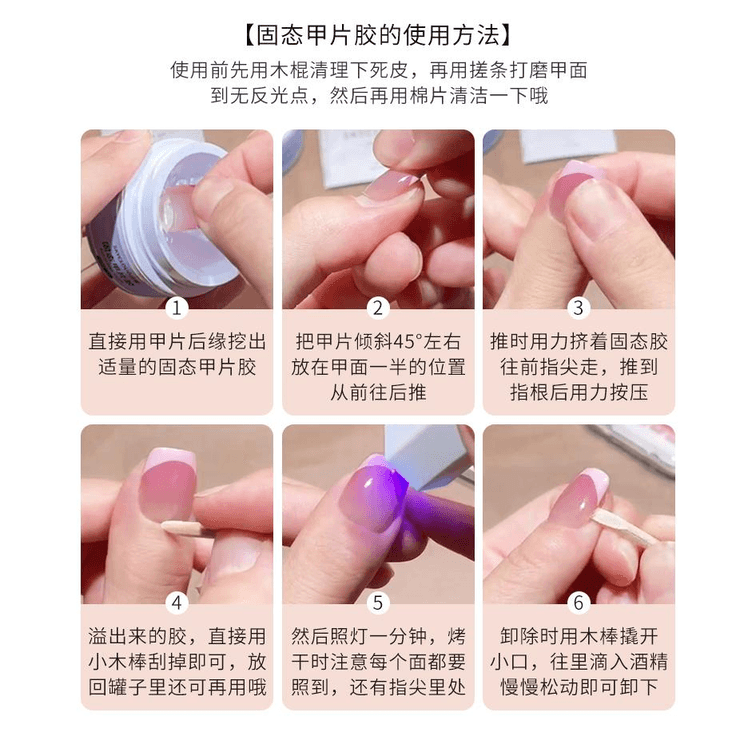 【固态甲片胶的使用方法】

使用前先用木棍清理下死皮，再用搓条打磨甲面到无反光点，然后再用棉片清洁一下哦

1

直接用甲片后缘挖出适量的固态甲片胶

2

把甲片倾斜45°左右放在甲面一半的位置从前往后推

3

推时用力挤着固态胶往前指尖走，推到指根后用力按压

4

溢出来的胶，直接用小木棒刮掉即可，放回罐子里还可再用哦

5

然后照灯一分钟，烤干时注意每个面都要照到，还有指尖里处

6

卸除时用木棒撬开小口，往里滴入酒精慢慢松动即可卸下