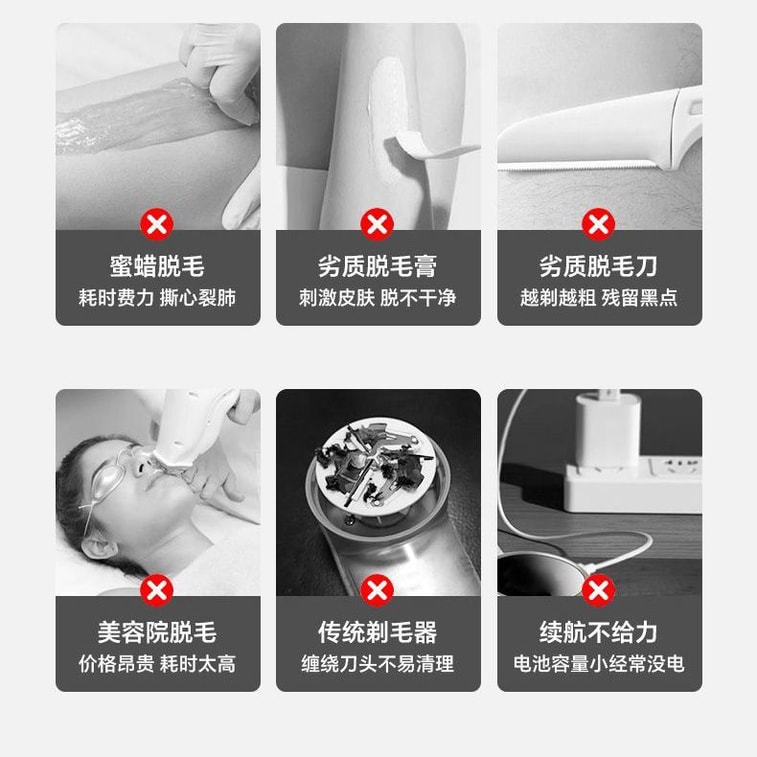 蜜蜡脱毛
耗时费力 撕心裂肺

劣质脱毛膏
刺激皮肤 脱不干净

劣质脱毛刀
越剃越粗 残留黑点

美容院脱毛
价格昂贵 耗时太高

传统剃毛器
缠绕刀头不易清理

续航不给力
电池容量小经常没电