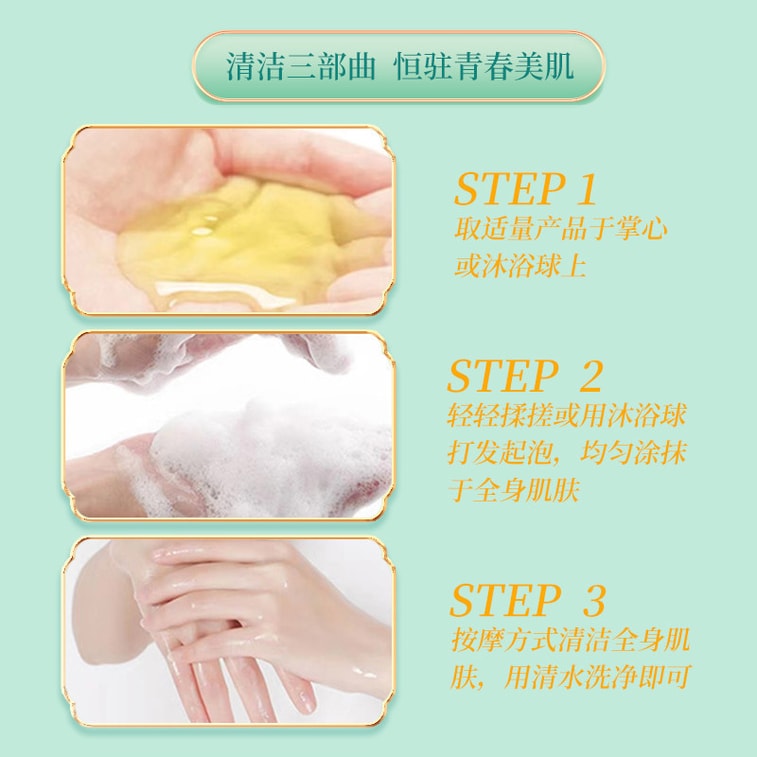 清洁三部曲 恒驻青春美肌

STEP 1
取适量产品于掌心或沐浴球上

STEP 2
轻轻揉搓或用沐浴球打发起泡，均匀涂抹于全身肌肤

STEP 3
按摩方式清洁全身肌肤，用清水洗净即可