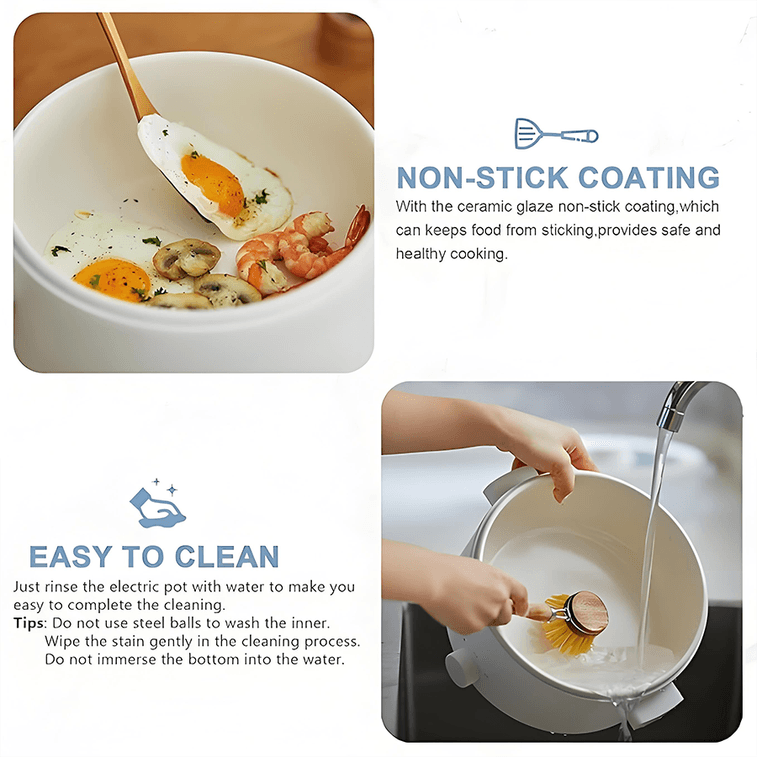 NON-STICK COATING
With the ceramic glaze non-stick coating,which can keeps food from sticking,provides safe and healthy cooking.

EASY TO CLEAN
Just rinse the electric pot with water to make you easy to complete the cleaning.
Tips: Do not use steel balls to wash the inner.
Wipe the stain gently in the cleaning process.
Do not immerse the bottom into the water.