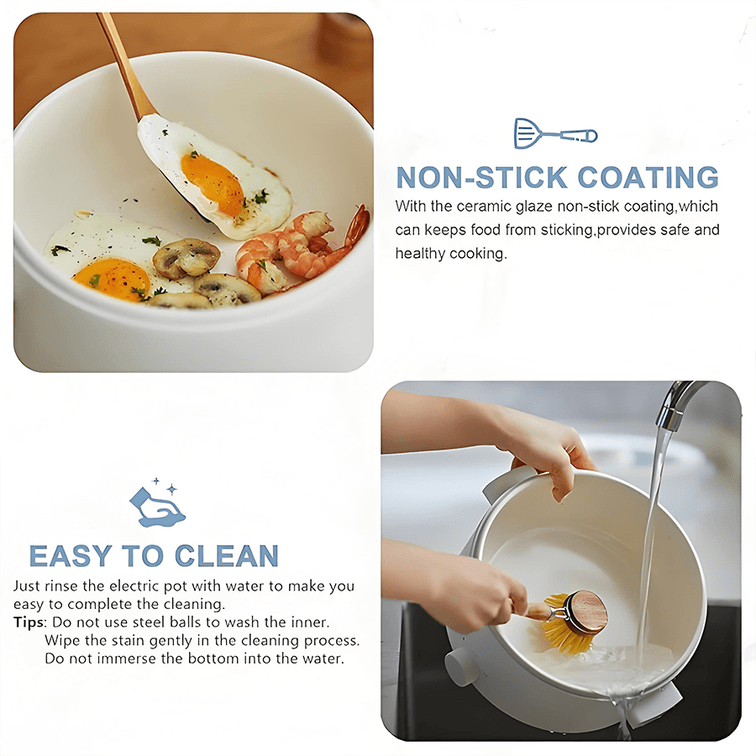 NON-STICK COATING

With the ceramic glaze non-stick coating,which can keeps food from sticking,provides safe and healthy cooking.

EASY TO CLEAN

Just rinse the electric pot with water to make you easy to complete the cleaning.
Tips: Do not use steel balls to wash the inner.
Wipe the stain gently in the cleaning process.
Do not immerse the bottom into the water.