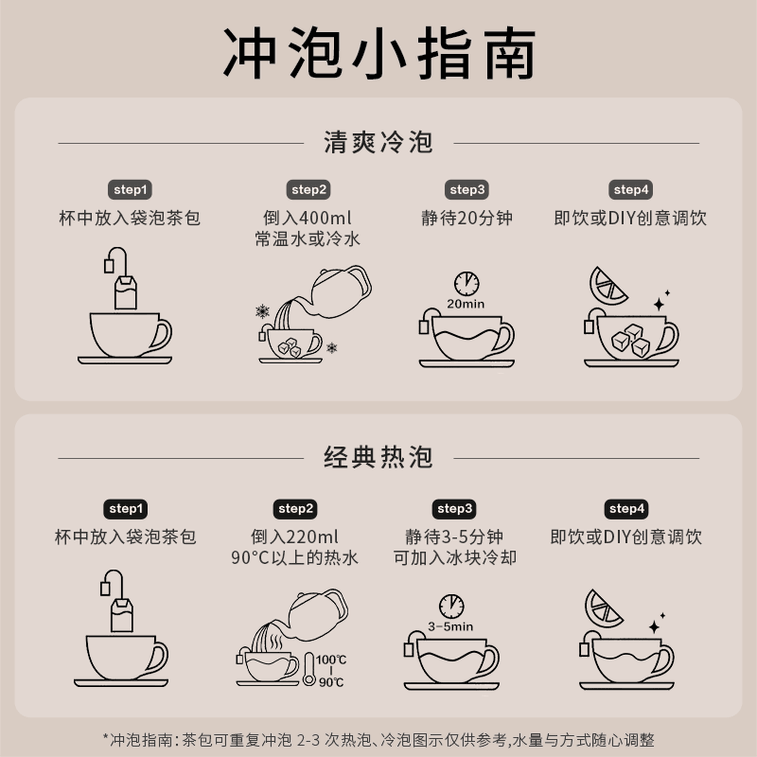 冲泡小指南

清爽冷泡

step1
杯中放入袋泡茶包

step2
倒入400ml
常温水或冷水

step3
静待20分钟

20min

step4
即饮或DIY创意调饮

经典热泡

step1
杯中放入袋泡茶包

step2
倒入220ml
90°C以上的热水

100°C
90°C

step3
静待3-5分钟
可加入冰块冷却

3-5min

step4
即饮或DIY创意调饮

*冲泡指南：茶包可重复冲泡 2-3 次热泡、冷泡图示仅供参考,水量与方式随心调整