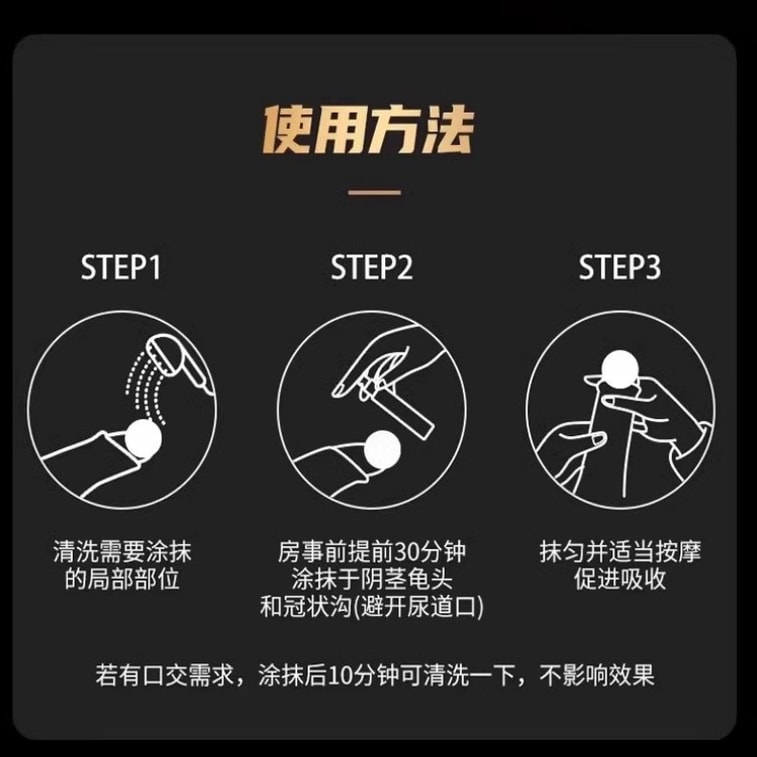 使用方法

STEP1

清洗需要涂抹的局部部位

STEP2

房事前提前30分钟涂抹于阴茎龟头和冠状沟(避开尿道口)

STEP3

抹匀并适当按摩促进吸收

若有口交需求，涂抹后10分钟可清洗一下，不影响效果