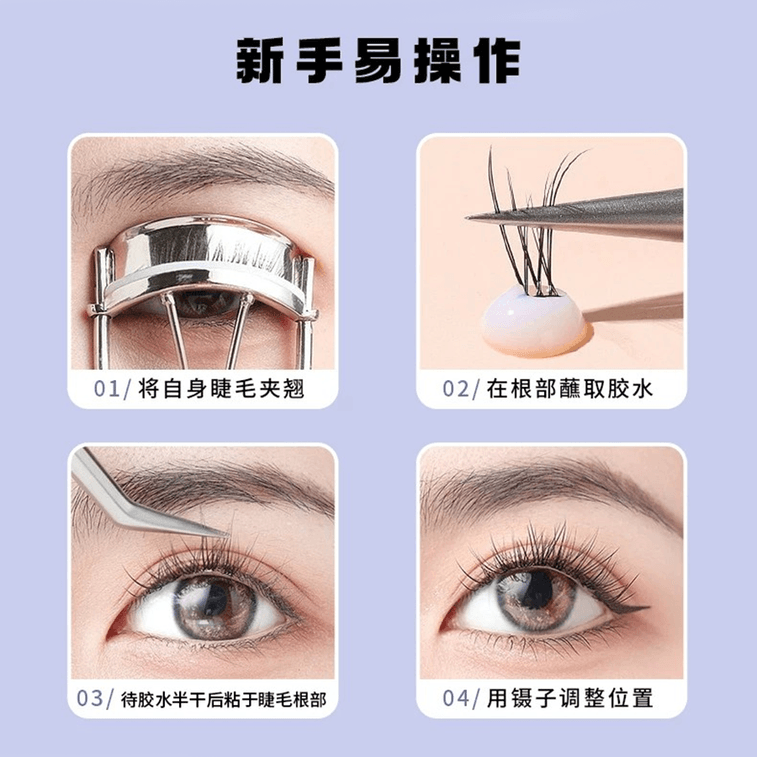 新手易操作

01/ 将自身睫毛夹翘

02/ 在根部蘸取胶水

03/ 待胶水半干后粘于睫毛根部

04/ 用镊子调整位置