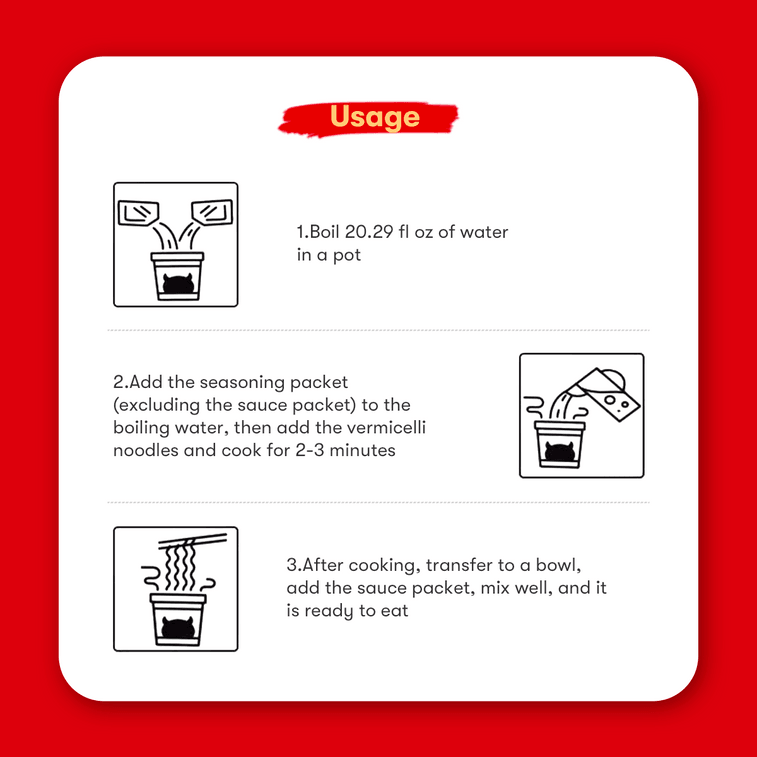 Usage

1.Boil 20.29 fl oz of water in a pot

2.Add the seasoning packet (excluding the sauce packet) to the boiling water, then add the vermicelli noodles and cook for 2-3 minutes

3.After cooking, transfer to a bowl, add the sauce packet, mix well, and it is ready to eat