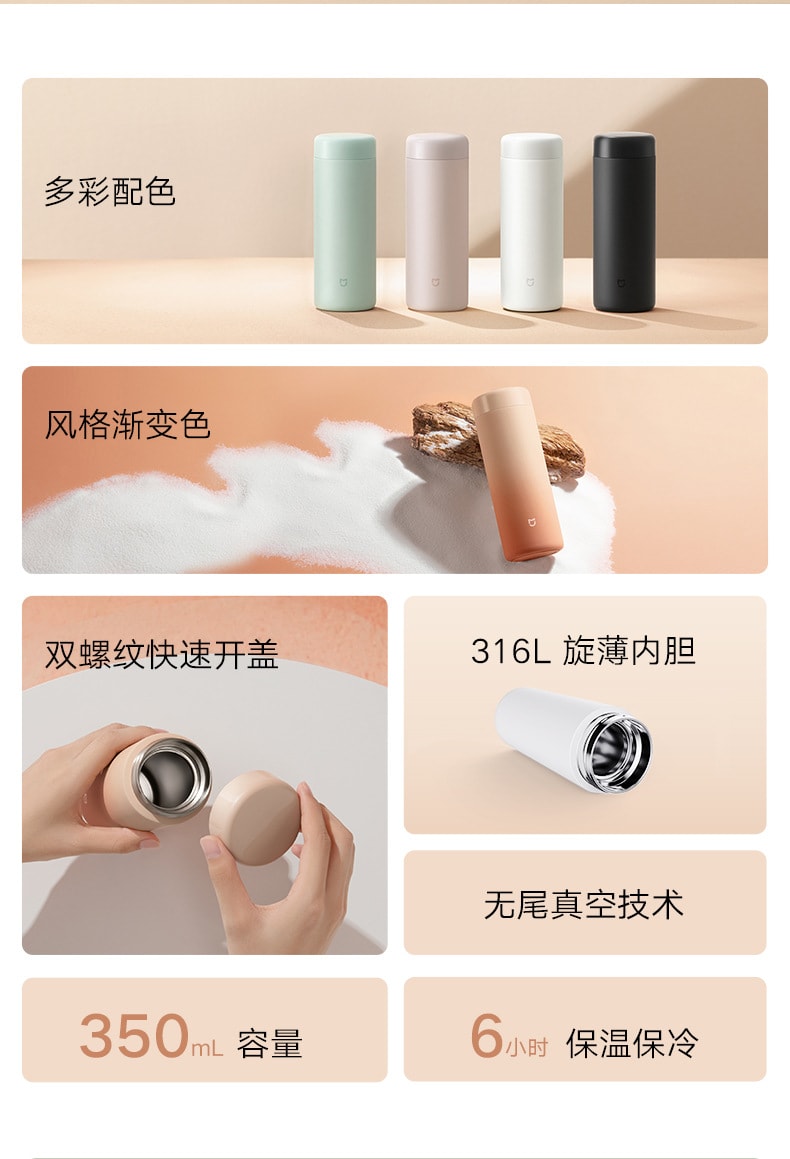 多彩配色

风格渐变色

双螺纹快速开盖

316L 旋薄内胆

无尾真空技术

350mL 容量

6小时 保温保冷