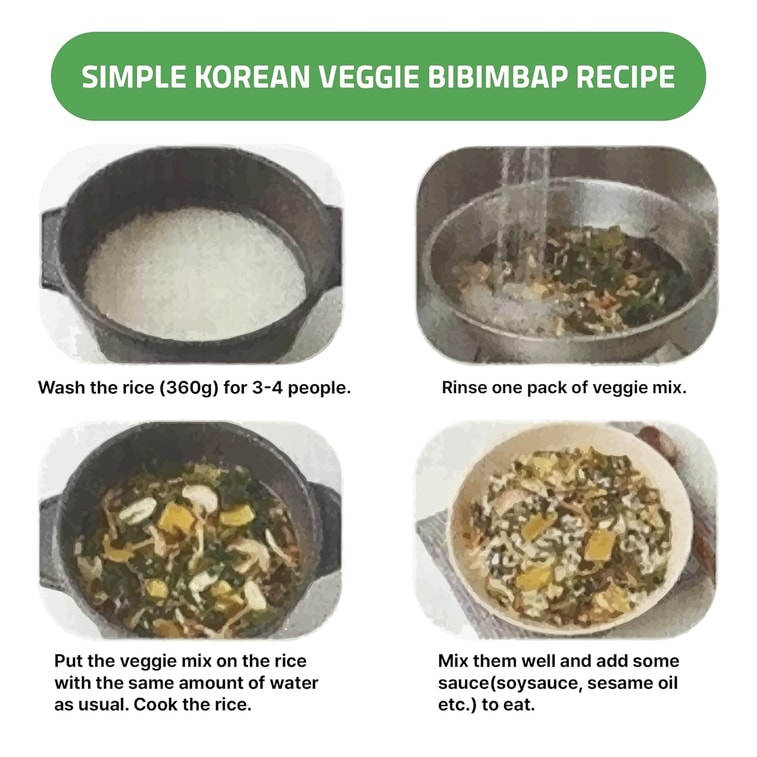 SIMPLE KOREAN VEGGIE BIBIMBAP RECIPE

Wash the rice (360g) for 3-4 people.

Rinse one pack of veggie mix.

Put the veggie mix on the rice with the same amount of water as usual. Cook the rice.

Mix them well and add some sauce(soysauce, sesame oil etc.) to eat.