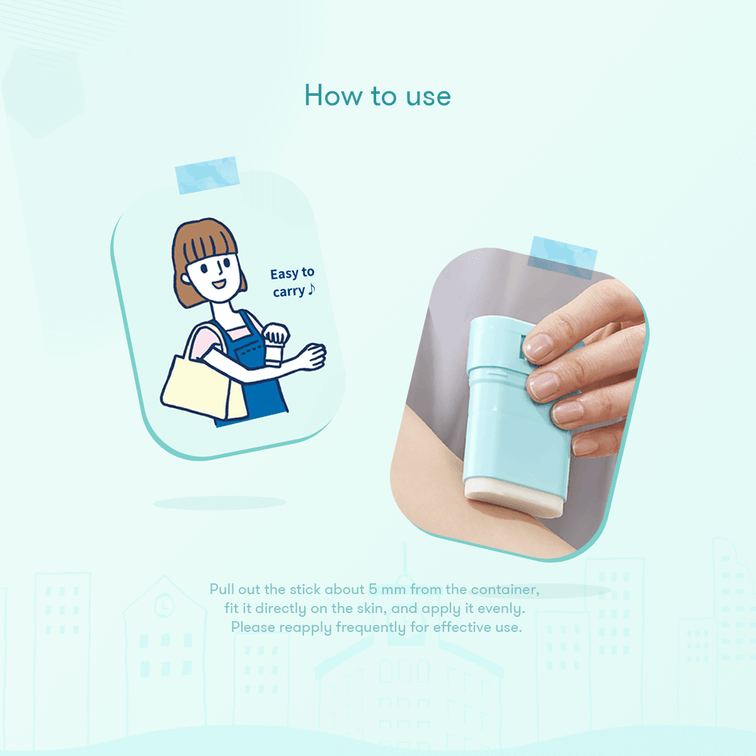 How to use

Easy to carry ♪

Pull out the stick about 5 mm from the container, fit it directly on the skin, and apply it evenly. Please reapply frequently for effective use.