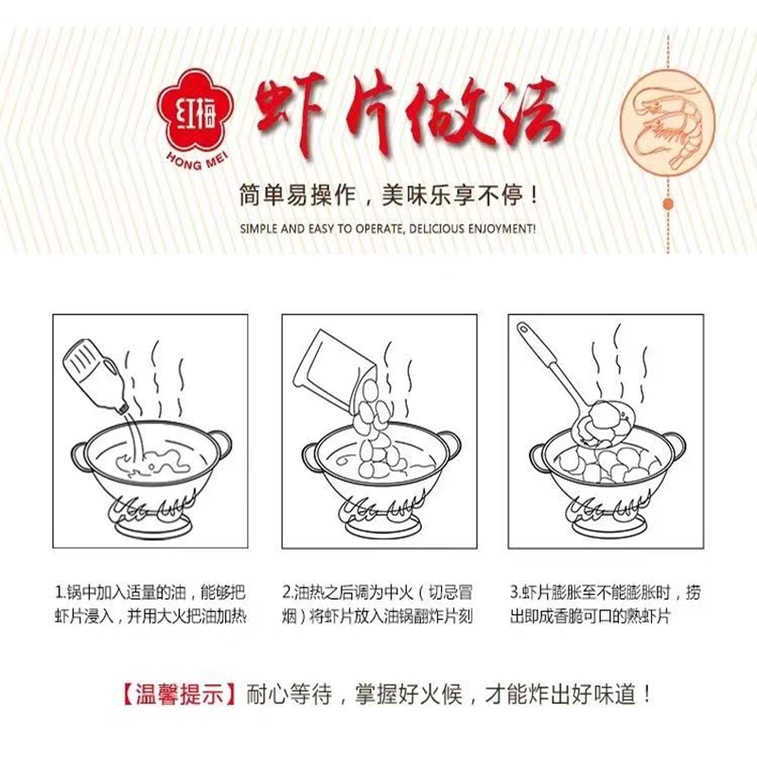 红梅
HONG MEI

虾片做法

简单易操作，美味乐享不停！

SIMPLE AND EASY TO OPERATE, DELICIOUS ENJOYMENT!

1.锅中加入适量的油，能够把虾片浸入，并用大火把油加热

2.油热之后调为中火（切忌冒烟）将虾片放入油锅翻炸片刻

3.虾片膨胀至不能膨胀时，捞出即成香脆可口的熟虾片

【温馨提示】耐心等待，掌握好火候，才能炸出好味道！