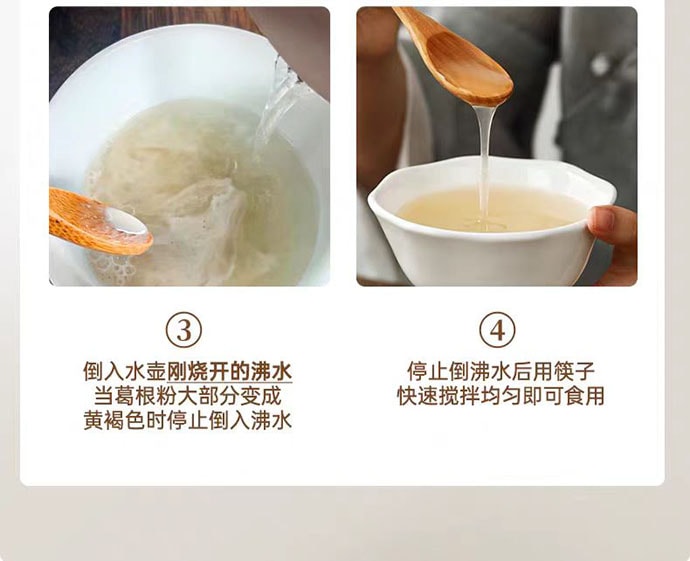 ③

倒入水壶刚烧开的沸水
当葛根粉大部分变成
黄褐色时停止倒入沸水

④

停止倒沸水后用筷子
快速搅拌均匀即可食用