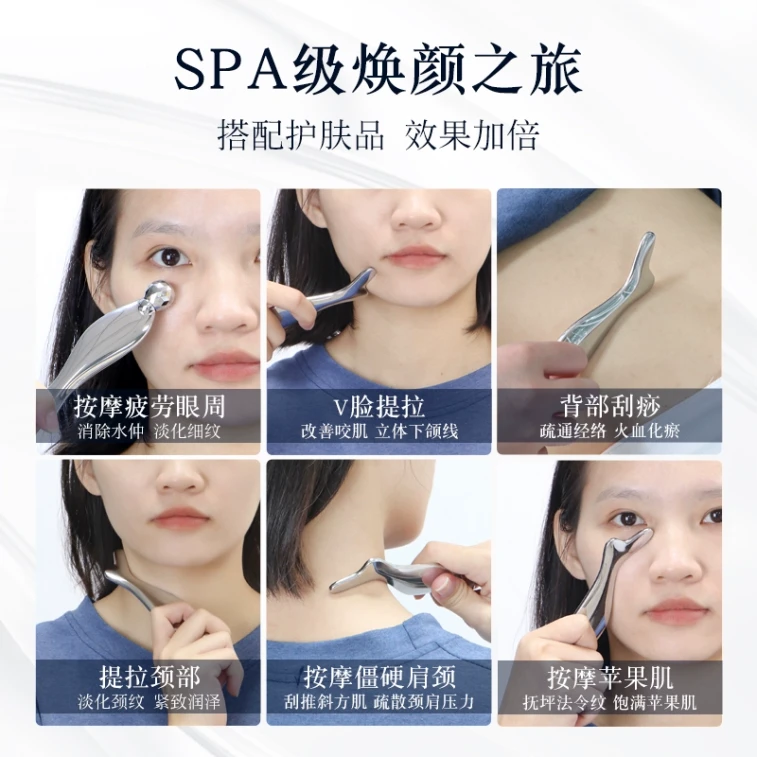 SPA级焕颜之旅

搭配护肤品 效果加倍

按摩疲劳眼周
消除水仲 淡化细纹

V脸提拉
改善咬肌 立体下颌线

背部刮痧
疏通经络 火血化瘀

提拉颈部
淡化颈纹 紧致润泽

按摩僵硬肩颈
刮推斜方肌 疏散颈肩压力

按摩苹果肌
抚坪法令纹 饱满苹果肌