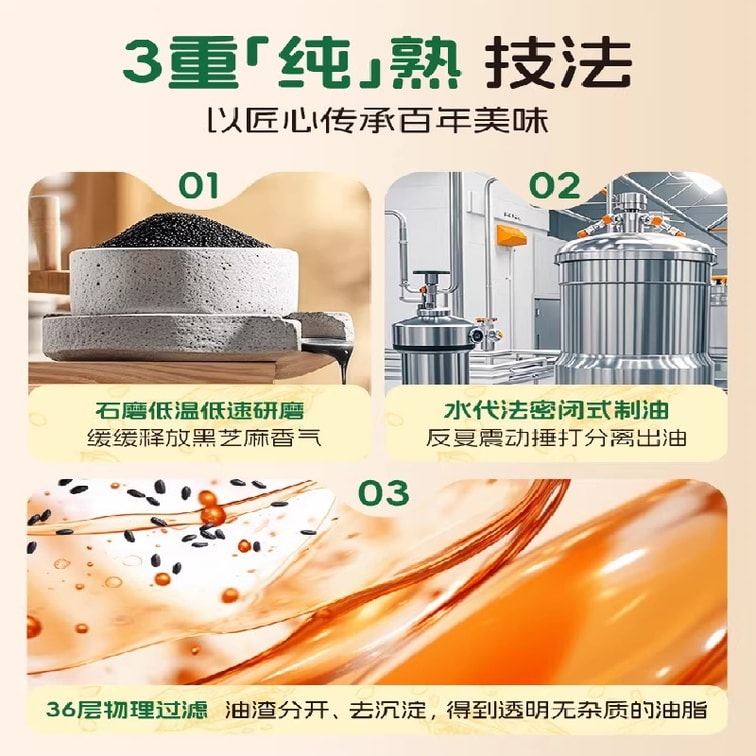 3重「纯」熟 技法
以匠心传承百年美味

01
石磨低温低速研磨
缓缓释放黑芝麻香气

02
水代法密闭式制油
反复震动捶打分离出油

03
36层物理过滤 油渣分开、去沉淀，得到透明无杂质的油脂